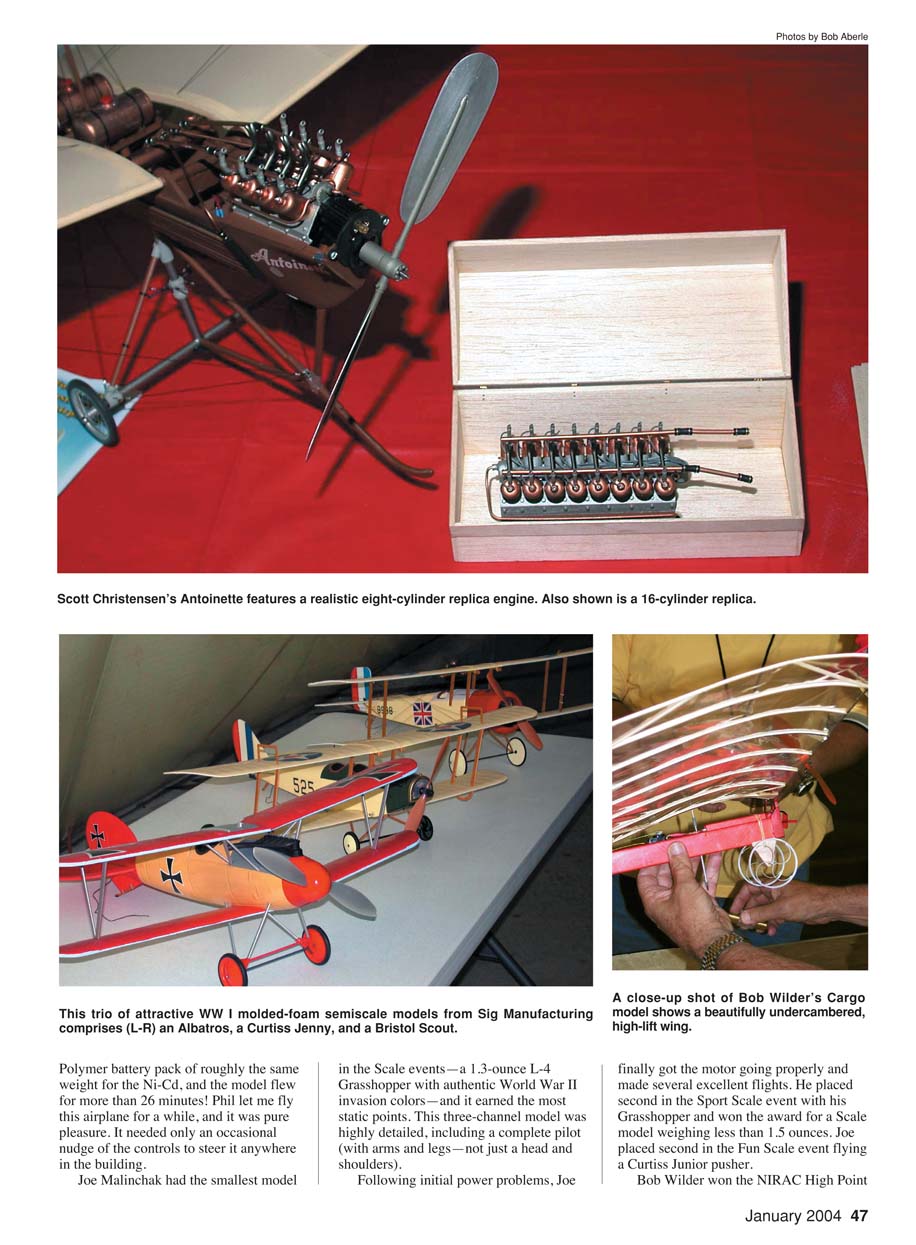 Photos by Bob Aberle

Antoinette

Scott Christensen's Antoinette features a realistic eight-cylinder replica engine. Also shown is a 16-cylinder replica.

525

This trio of attractive WW I molded-foam semiscale models from Sig Manufacturing comprises (L-R) an Albatros, a Curtiss Jenny, and a Bristol Scout.

A close-up shot of Bob Wilder's Cargo model shows a beautifully undercambered, high-lift wing.

Polymer battery pack of roughly the same weight for the Ni-Cd, and the model flew for more than 26 minutes! Phil let me fly this airplane for a while, and it was pure pleasure. It needed only an occasional nudge of the controls to steer it anywhere in the building.

Joe Malinchak had the smallest model in the Scale events—a 1.3-ounce L-4 Grasshopper with authentic World War II invasion colors—and it earned the most static points. This three-channel model was highly detailed, including a complete pilot (with arms and legs—not just a head and shoulders).

Following initial power problems, Joe finally got the motor going properly and made several excellent flights. He placed second in the Sport Scale event with his Grasshopper and won the award for a Scale model weighing less than 1.5 ounces. Joe placed second in the Fun Scale event flying a Curtiss Junior pusher.

Bob Wilder won the NIRAC High Point

January 2004 47