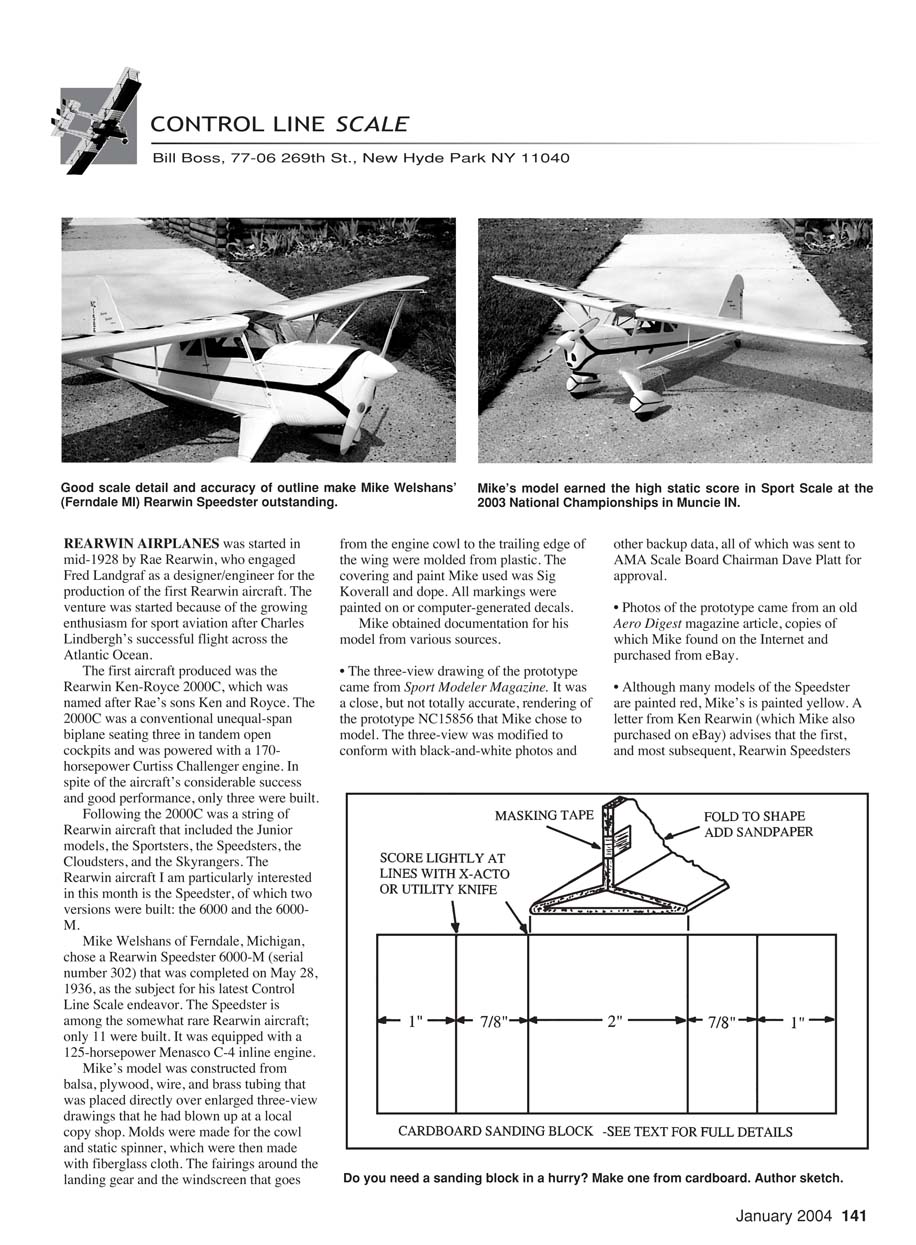 CONTROL LINE SCALE

Bill Boss, 77-06 269th St., New Hyde Park NY 11040

Good scale detail and accuracy of outline make Mike Welshans' (Ferndale MI) Rearwin Speedster outstanding.

Mike's model earned the high static score in Sport Scale at the 2003 National Championships in Muncie IN.

REARWIN AIRPLANES was started in mid-1928 by Rae Rearwin, who engaged Fred Landgraf as a designer/engineer for the production of the first Rearwin aircraft. The venture was started because of the growing enthusiasm for sport aviation after Charles Lindbergh's successful flight across the Atlantic Ocean.

The first aircraft produced was the Rearwin Ken-Royce 2000C, which was named after Rae's sons Ken and Royce. The 2000C was a conventional unequal-span biplane seating three in tandem open cockpits and was powered with a 170-horsepower Curtiss Challenger engine. In spite of the aircraft's considerable success and good performance, only three were built.

Following the 2000C was a string of Rearwin aircraft that included the Junior models, the Sportsters, the Speedsters, the Cloudsters, and the Skyrangers. The Rearwin aircraft I am particularly interested in this month is the Speedster, of which two versions were built: the 6000 and the 6000-M.

Mike Welshans of Ferndale, Michigan, chose a Rearwin Speedster 6000-M (serial number 302) that was completed on May 28, 1936, as the subject for his latest Control Line Scale endeavor. The Speedster is among the somewhat rare Rearwin aircraft; only 11 were built. It was equipped with a 125-horsepower Menasco C-4 inline engine.

Mike's model was constructed from balsa, plywood, wire, and brass tubing that was placed directly over enlarged three-view drawings that he had blown up at a local copy shop. Molds were made for the cowl and static spinner, which were then made with fiberglass cloth. The fairings around the landing gear and the windscreen that goes from the engine cowl to the trailing edge of the wing were molded from plastic. The covering and paint Mike used was Sig Koverall and dope. All markings were painted on or computer-generated decals.

Mike obtained documentation for his model from various sources.

• The three-view drawing of the prototype came from Sport Modeler Magazine. It was a close, but not totally accurate, rendering of the prototype NC15856 that Mike chose to model. The three-view was modified to conform with black-and-white photos and other backup data, all of which was sent to AMA Scale Board Chairman Dave Platt for approval.

• Photos of the prototype came from an old Aero Digest magazine article, copies of which Mike found on the Internet and purchased from eBay.

• Although many models of the Speedster are painted red, Mike's is painted yellow. A letter from Ken Rearwin (which Mike also purchased on eBay) advises that the first, and most subsequent, Rearwin Speedsters

MASKING TAPE
FOLD TO SHAPE ADD SANDPAPER
SCORE LIGHTLY AT LINES WITH X-ACTO OR UTILITY KNIFE
1" 7/8" 2" 7/8" 1"
CARDBOARD SANDING BLOCK -SEE TEXT FOR FULL DETAILS

Do you need a sanding block in a hurry? Make one from cardboard. Author sketch.

January 2004 141