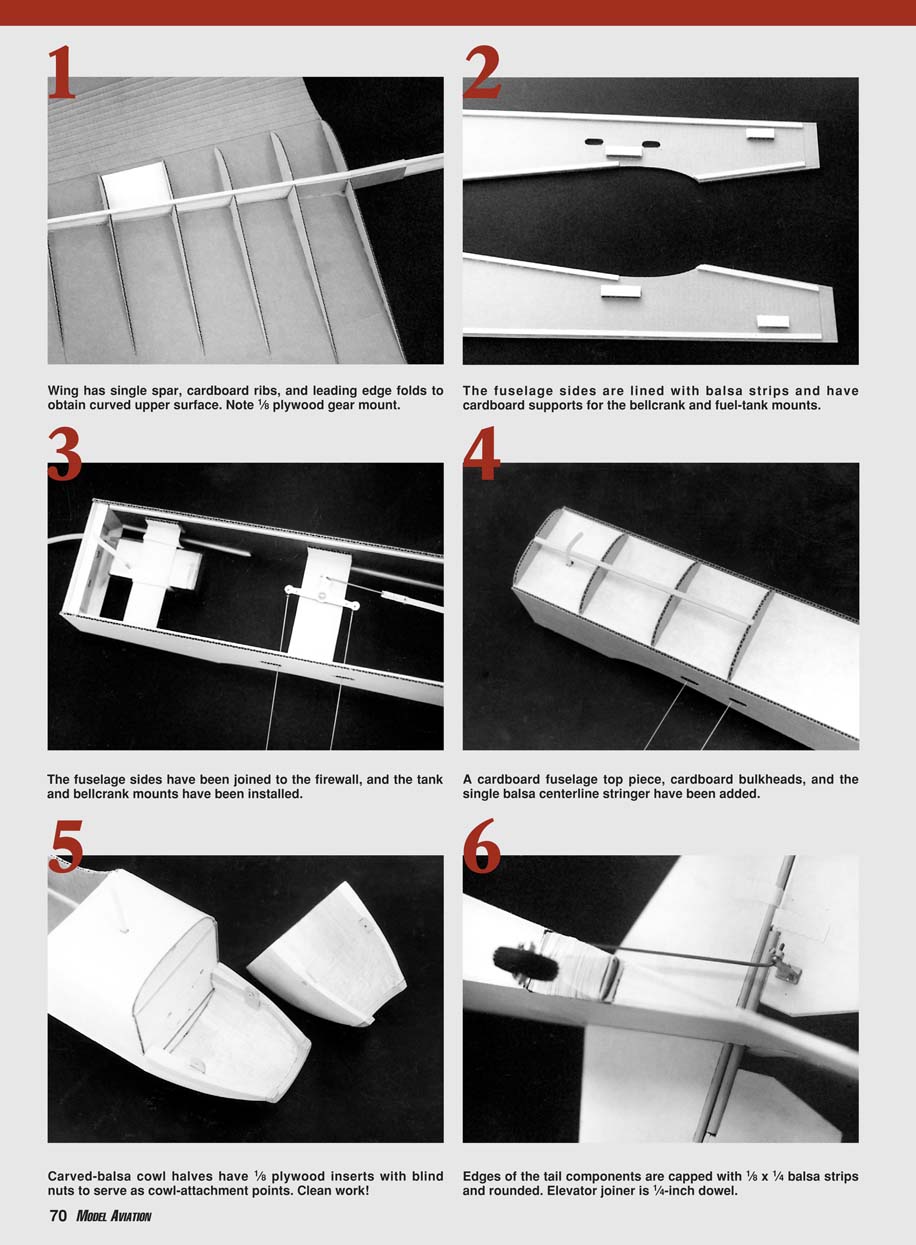 1

Wing has single spar, cardboard ribs, and leading edge folds to obtain curved upper surface. Note $\frac{1}{8}$ plywood gear mount.

2

The fuselage sides are lined with balsa strips and have cardboard supports for the bellcrank and fuel-tank mounts.

3

The fuselage sides have been joined to the firewall, and the tank and bellcrank mounts have been installed.

4

A cardboard fuselage top piece, cardboard bulkheads, and the single balsa centerline stringer have been added.

5

Carved-balsa cowl halves have $\frac{1}{8}$ plywood inserts with blind nuts to serve as cowl-attachment points. Clean work!

6

Edges of the tail components are capped with $\frac{1}{8}$ x $\frac{1}{4}$ balsa strips and rounded. Elevator joiner is $\frac{1}{4}$-inch dowel.

70 MODEL AVIATION