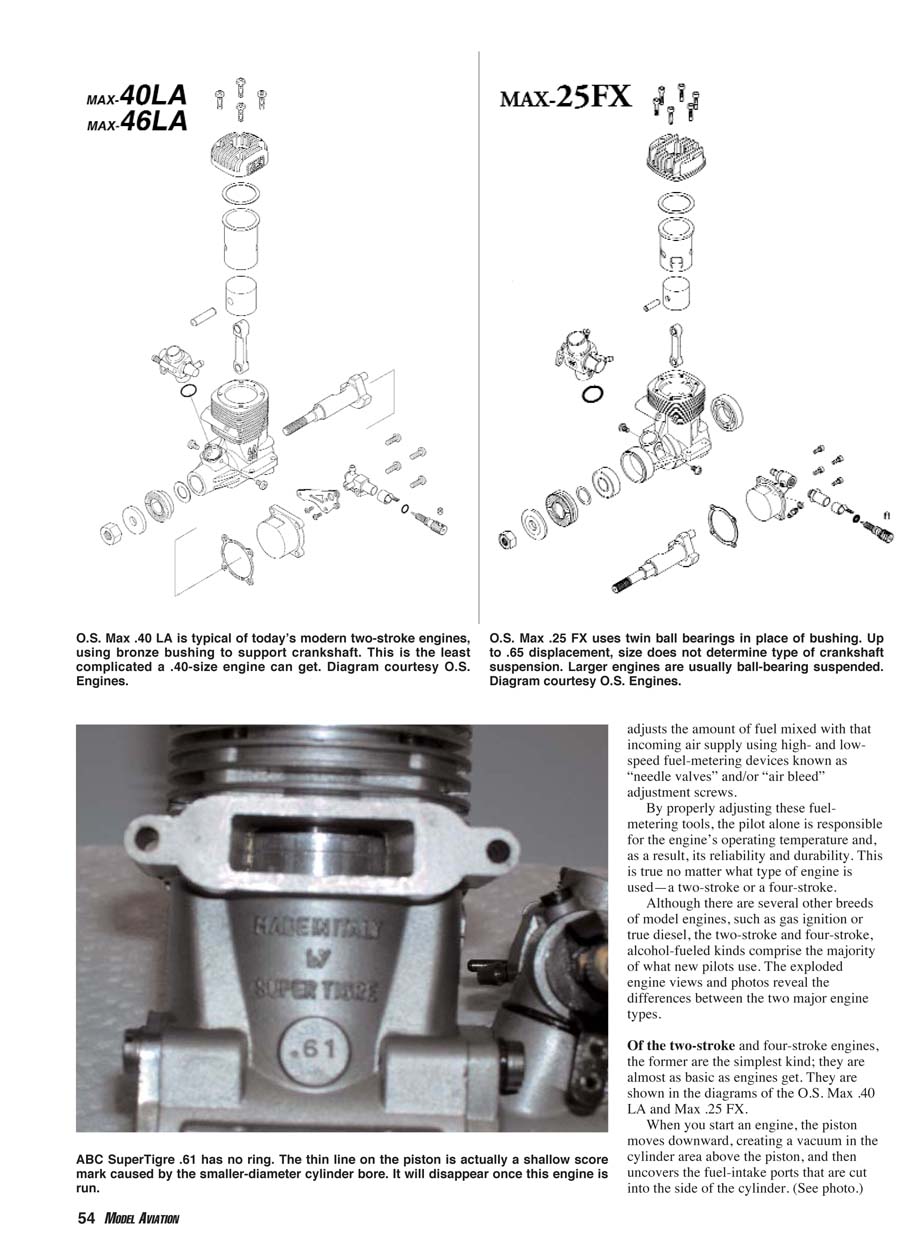 MAX-40LA
MAX-46LA

MAX-25FX

O.S. Max .40 LA is typical of today's modern two-stroke engines, using bronze bushing to support crankshaft. This is the least complicated a .40-size engine can get. Diagram courtesy O.S. Engines.

O.S. Max .25 FX uses twin ball bearings in place of bushing. Up to .65 displacement, size does not determine type of crankshaft suspension. Larger engines are usually ball-bearing suspended. Diagram courtesy O.S. Engines.

MADE IN ITALY
by
SUPER TIGRE
.61

ABC SuperTigre .61 has no ring. The thin line on the piston is actually a shallow score mark caused by the smaller-diameter cylinder bore. It will disappear once this engine is run.

adjusts the amount of fuel mixed with that incoming air supply using high- and low-speed fuel-metering devices known as "needle valves" and/or "air bleed" adjustment screws.

By properly adjusting these fuel-metering tools, the pilot alone is responsible for the engine's operating temperature and, as a result, its reliability and durability. This is true no matter what type of engine is used—a two-stroke or a four-stroke.

Although there are several other breeds of model engines, such as gas ignition or true diesel, the two-stroke and four-stroke, alcohol-fueled kinds comprise the majority of what new pilots use. The exploded engine views and photos reveal the differences between the two major engine types.

Of the two-stroke and four-stroke engines, the former are the simplest kind; they are almost as basic as engines get. They are shown in the diagrams of the O.S. Max .40 LA and Max .25 FX.

When you start an engine, the piston moves downward, creating a vacuum in the cylinder area above the piston, and then uncovers the fuel-intake ports that are cut into the side of the cylinder. (See photo.)

54 MODEL AVIATION