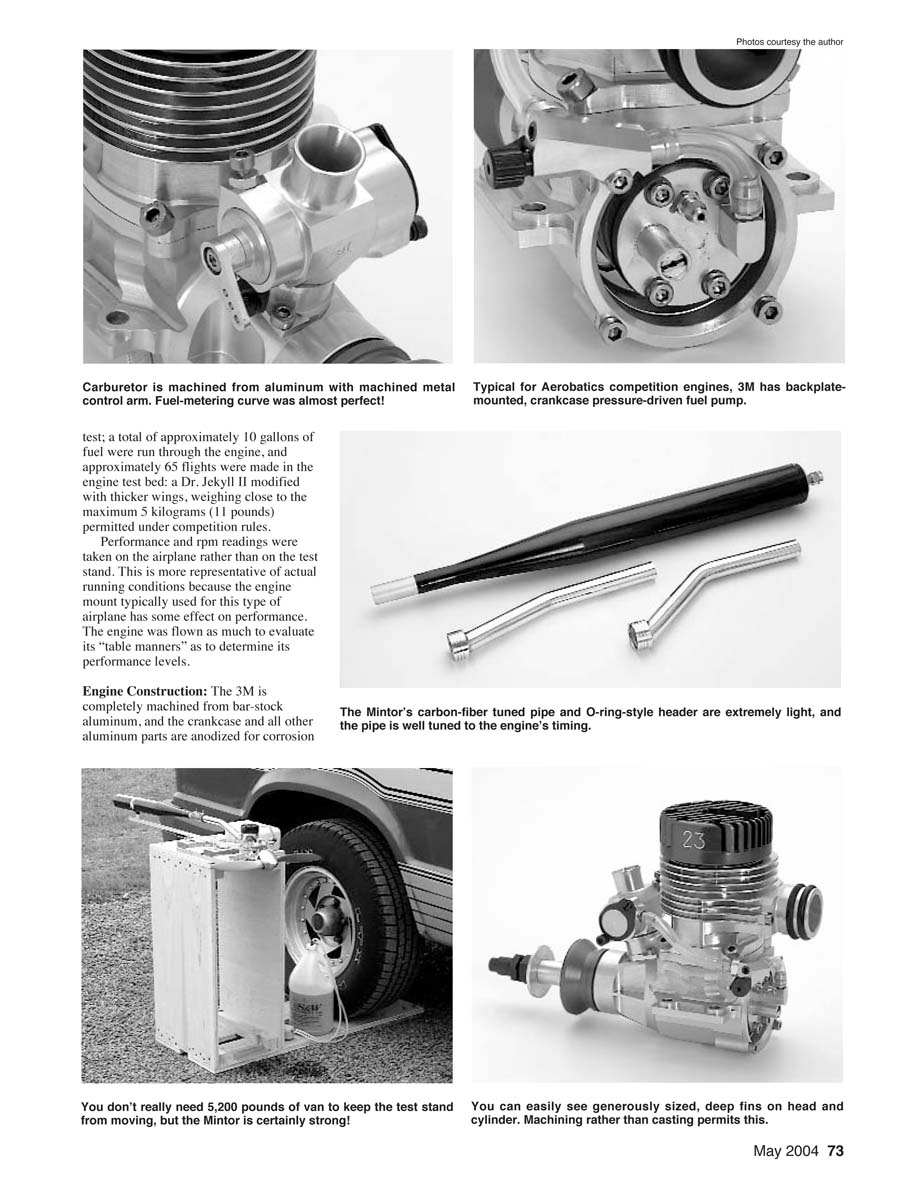 Photos courtesy the author

Carburetor is machined from aluminum with machined metal control arm. Fuel-metering curve was almost perfect!

Typical for Aerobatics competition engines, 3M has backplate-mounted, crankcase pressure-driven fuel pump.

test; a total of approximately 10 gallons of fuel were run through the engine, and approximately 65 flights were made in the engine test bed: a Dr. Jekyll II modified with thicker wings, weighing close to the maximum 5 kilograms (11 pounds) permitted under competition rules.

Performance and rpm readings were taken on the airplane rather than on the test stand. This is more representative of actual running conditions because the engine mount typically used for this type of airplane has some effect on performance. The engine was flown as much to evaluate its "table manners" as to determine its performance levels.

Engine Construction: The 3M is completely machined from bar-stock aluminum, and the crankcase and all other aluminum parts are anodized for corrosion

The Mintor's carbon-fiber tuned pipe and O-ring-style header are extremely light, and the pipe is well tuned to the engine's timing.

23

You don't really need 5,200 pounds of van to keep the test stand from moving, but the Mintor is certainly strong!

You can easily see generously sized, deep fins on head and cylinder. Machining rather than casting permits this.

May 2004 73