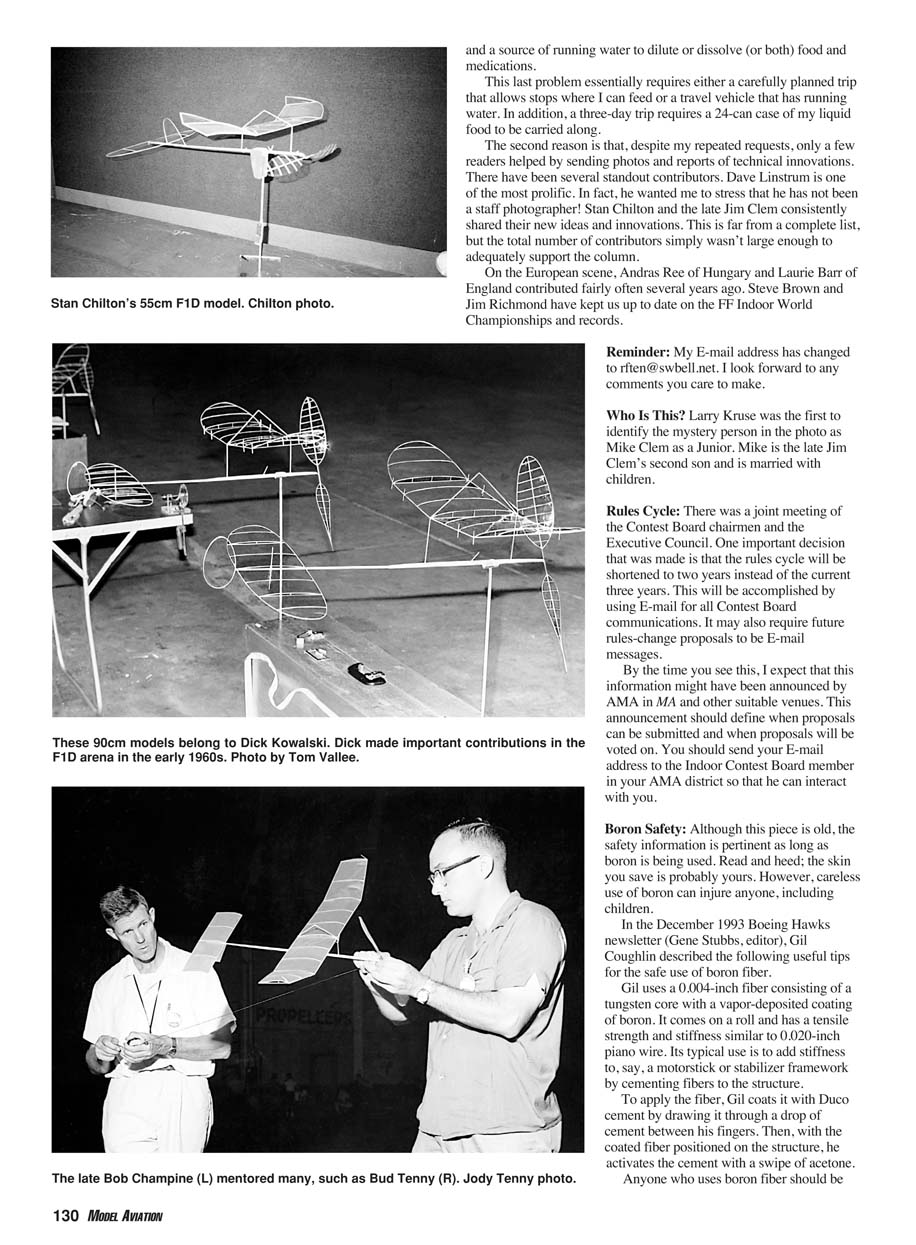 Stan Chilton's 55cm F1D model. Chilton photo.

and a source of running water to dilute or dissolve (or both) food and medications.

This last problem essentially requires either a carefully planned trip that allows stops where I can feed or a travel vehicle that has running water. In addition, a three-day trip requires a 24-can case of my liquid food to be carried along.

The second reason is that, despite my repeated requests, only a few readers helped by sending photos and reports of technical innovations. There have been several standout contributors. Dave Linstrum is one of the most prolific. In fact, he wanted me to stress that he has not been a staff photographer! Stan Chilton and the late Jim Clem consistently shared their new ideas and innovations. This is far from a complete list, but the total number of contributors simply wasn't large enough to adequately support the column.

On the European scene, Andras Ree of Hungary and Laurie Barr of England contributed fairly often several years ago. Steve Brown and Jim Richmond have kept us up to date on the FF Indoor World Championships and records.

These 90cm models belong to Dick Kowalski. Dick made important contributions in the F1D arena in the early 1960s. Photo by Tom Vallee.

PROPELLERS

The late Bob Champine (L) mentored many, such as Bud Tenny (R). Jody Tenny photo.

Reminder: My E-mail address has changed to rften@swbell.net. I look forward to any comments you care to make.

Who Is This? Larry Kruse was the first to identify the mystery person in the photo as Mike Clem as a Junior. Mike is the late Jim Clem's second son and is married with children.

Rules Cycle: There was a joint meeting of the Contest Board chairmen and the Executive Council. One important decision that was made is that the rules cycle will be shortened to two years instead of the current three years. This will be accomplished by using E-mail for all Contest Board communications. It may also require future rules-change proposals to be E-mail messages.

By the time you see this, I expect that this information might have been announced by AMA in MA and other suitable venues. This announcement should define when proposals can be submitted and when proposals will be voted on. You should send your E-mail address to the Indoor Contest Board member in your AMA district so that he can interact with you.

Boron Safety: Although this piece is old, the safety information is pertinent as long as boron is being used. Read and heed; the skin you save is probably yours. However, careless use of boron can injure anyone, including children.

In the December 1993 Boeing Hawks newsletter (Gene Stubbs, editor), Gil Coughlin described the following useful tips for the safe use of boron fiber.

Gil uses a 0.004-inch fiber consisting of a tungsten core with a vapor-deposited coating of boron. It comes on a roll and has a tensile strength and stiffness similar to 0.020-inch piano wire. Its typical use is to add stiffness to, say, a motorstick or stabilizer framework by cementing fibers to the structure.

To apply the fiber, Gil coats it with Duco cement by drawing it through a drop of cement between his fingers. Then, with the coated fiber positioned on the structure, he activates the cement with a swipe of acetone.

Anyone who uses boron fiber should be

130 MODEL AVIATION