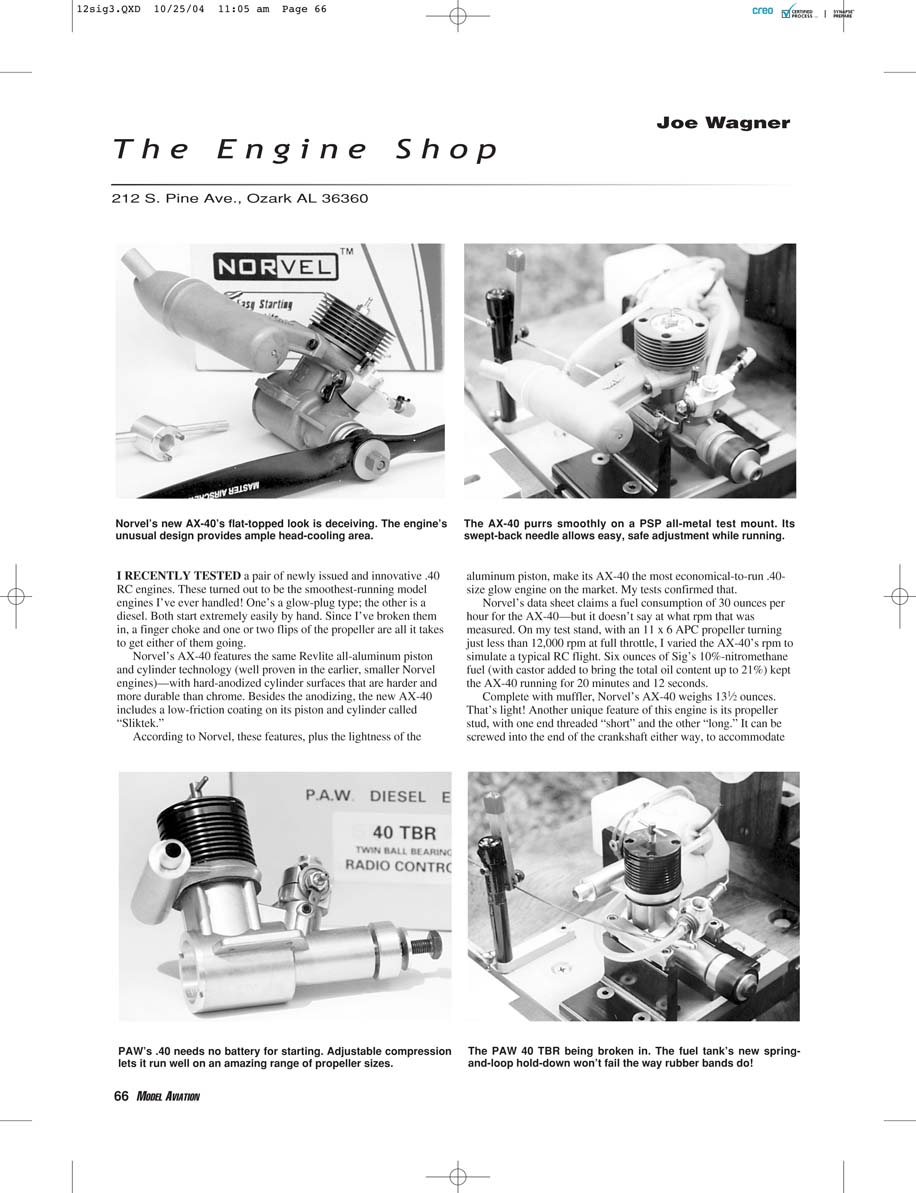 12sig3.QXD 10/25/04 11:05 am Page 66

creo CERTIFIED PROCESS | SYNAPSE PREPARE

Joe Wagner

The Engine Shop

212 S. Pine Ave., Ozark AL 36360

NORVEL™

Easy Starting

MASTER AIRSCREW

Norvel's new AX-40's flat-topped look is deceiving. The engine's unusual design provides ample head-cooling area.

The AX-40 purrs smoothly on a PSP all-metal test mount. Its swept-back needle allows easy, safe adjustment while running.

I RECENTLY TESTED a pair of newly issued and innovative .40 RC engines. These turned out to be the smoothest-running model engines I've ever handled! One's a glow-plug type; the other is a diesel. Both start extremely easily by hand. Since I've broken them in, a finger choke and one or two flips of the propeller are all it takes to get either of them going.

Norvel's AX-40 features the same Revlite all-aluminum piston and cylinder technology (well proven in the earlier, smaller Norvel engines)—with hard-anodized cylinder surfaces that are harder and more durable than chrome. Besides the anodizing, the new AX-40 includes a low-friction coating on its piston and cylinder called "Sliktek."

According to Norvel, these features, plus the lightness of the aluminum piston, make its AX-40 the most economical-to-run .40-size glow engine on the market. My tests confirmed that.

Norvel's data sheet claims a fuel consumption of 30 ounces per hour for the AX-40—but it doesn't say at what rpm that was measured. On my test stand, with an 11 x 6 APC propeller turning just less than 12,000 rpm at full throttle, I varied the AX-40's rpm to simulate a typical RC flight. Six ounces of Sig's 10%-nitromethane fuel (with castor added to bring the total oil content up to 21%) kept the AX-40 running for 20 minutes and 12 seconds.

Complete with muffler, Norvel's AX-40 weighs 13½ ounces. That's light! Another unique feature of this engine is its propeller stud, with one end threaded "short" and the other "long." It can be screwed into the end of the crankshaft either way, to accommodate

P.A.W. DIESEL E

40 TBR

TWIN BALL BEARING

RADIO CONTRO

PAW's .40 needs no battery for starting. Adjustable compression lets it run well on an amazing range of propeller sizes.

The PAW 40 TBR being broken in. The fuel tank's new spring-and-loop hold-down won't fail the way rubber bands do!

66 MODEL AVIATION