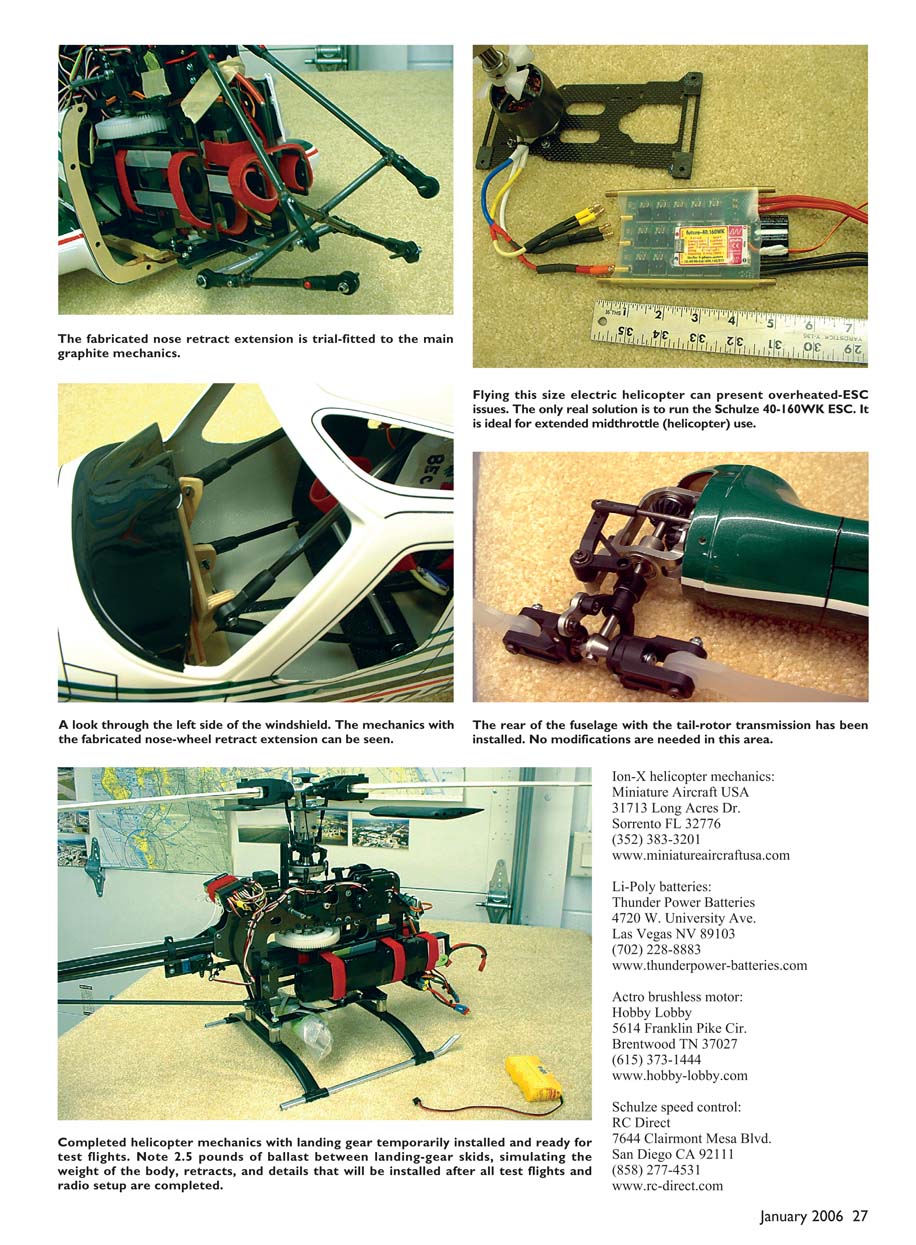 The fabricated nose retract extension is trial-fitted to the main graphite mechanics.

Flying this size electric helicopter can present overheated-ESC issues. The only real solution is to run the Schulze 40-160WK ESC. It is ideal for extended midthrottle (helicopter) use.

A look through the left side of the windshield. The mechanics with the fabricated nose-wheel retract extension can be seen.

The rear of the fuselage with the tail-rotor transmission has been installed. No modifications are needed in this area.

Completed helicopter mechanics with landing gear temporarily installed and ready for test flights. Note 2.5 pounds of ballast between landing-gear skids, simulating the weight of the body, retracts, and details that will be installed after all test flights and radio setup are completed.

Ion-X helicopter mechanics:
Miniature Aircraft USA
31713 Long Acres Dr.
Sorrento FL 32776
(352) 383-3201
www.miniatureaircraftusa.com

Li-Poly batteries:
Thunder Power Batteries
4720 W. University Ave.
Las Vegas NV 89103
(702) 228-8883
www.thunderpower-batteries.com

Actro brushless motor:
Hobby Lobby
5614 Franklin Pike Cir.
Brentwood TN 37027
(615) 373-1444
www.hobby-lobby.com

Schulze speed control:
RC Direct
7644 Clairmont Mesa Blvd.
San Diego CA 92111
(858) 277-4531
www.rc-direct.com

January 2006 27