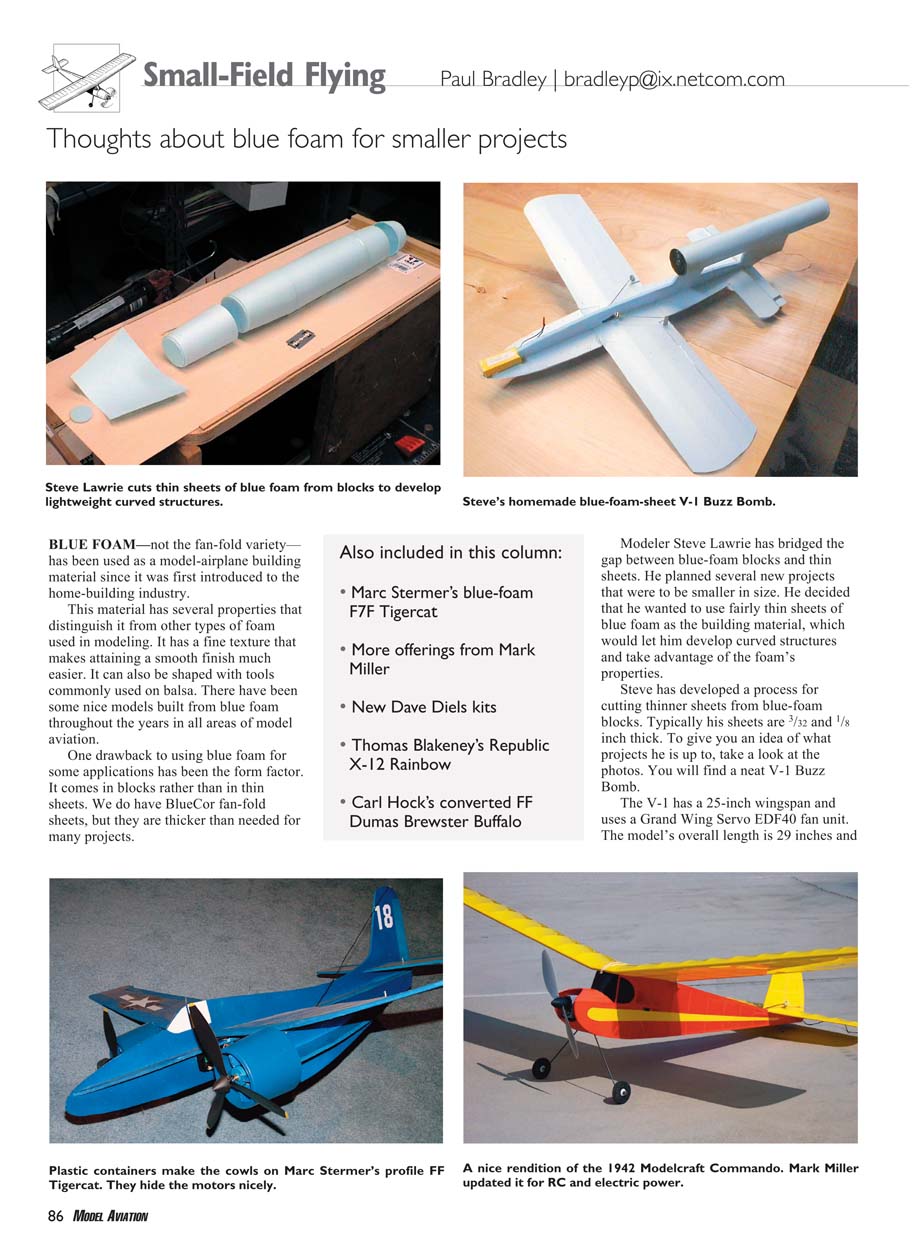 Small-Field Flying Paul Bradley | bradleyp@ix.netcom.com

Thoughts about blue foam for smaller projects

Steve Lawrie cuts thin sheets of blue foam from blocks to develop lightweight curved structures.

Steve's homemade blue-foam-sheet V-1 Buzz Bomb.

BLUE FOAM—not the fan-fold variety—has been used as a model-airplane building material since it was first introduced to the home-building industry.

This material has several properties that distinguish it from other types of foam used in modeling. It has a fine texture that makes attaining a smooth finish much easier. It can also be shaped with tools commonly used on balsa. There have been some nice models built from blue foam throughout the years in all areas of model aviation.

One drawback to using blue foam for some applications has been the form factor. It comes in blocks rather than in thin sheets. We do have BlueCor fan-fold sheets, but they are thicker than needed for many projects.

Also included in this column:

• Marc Stermer's blue-foam F7F Tigercat

• More offerings from Mark Miller

• New Dave Diels kits

• Thomas Blakeney's Republic X-12 Rainbow

• Carl Hock's converted FF Dumas Brewster Buffalo

Modeler Steve Lawrie has bridged the gap between blue-foam blocks and thin sheets. He planned several new projects that were to be smaller in size. He decided that he wanted to use fairly thin sheets of blue foam as the building material, which would let him develop curved structures and take advantage of the foam's properties.

Steve has developed a process for cutting thinner sheets from blue-foam blocks. Typically his sheets are $^3/_{32}$ and $^1/_8$ inch thick. To give you an idea of what projects he is up to, take a look at the photos. You will find a neat V-1 Buzz Bomb.

The V-1 has a 25-inch wingspan and uses a Grand Wing Servo EDF40 fan unit. The model's overall length is 29 inches and

18

Plastic containers make the cowls on Marc Stermer's profile FF Tigercat. They hide the motors nicely.

A nice rendition of the 1942 Modelcraft Commando. Mark Miller updated it for RC and electric power.

86 MODEL AVIATION