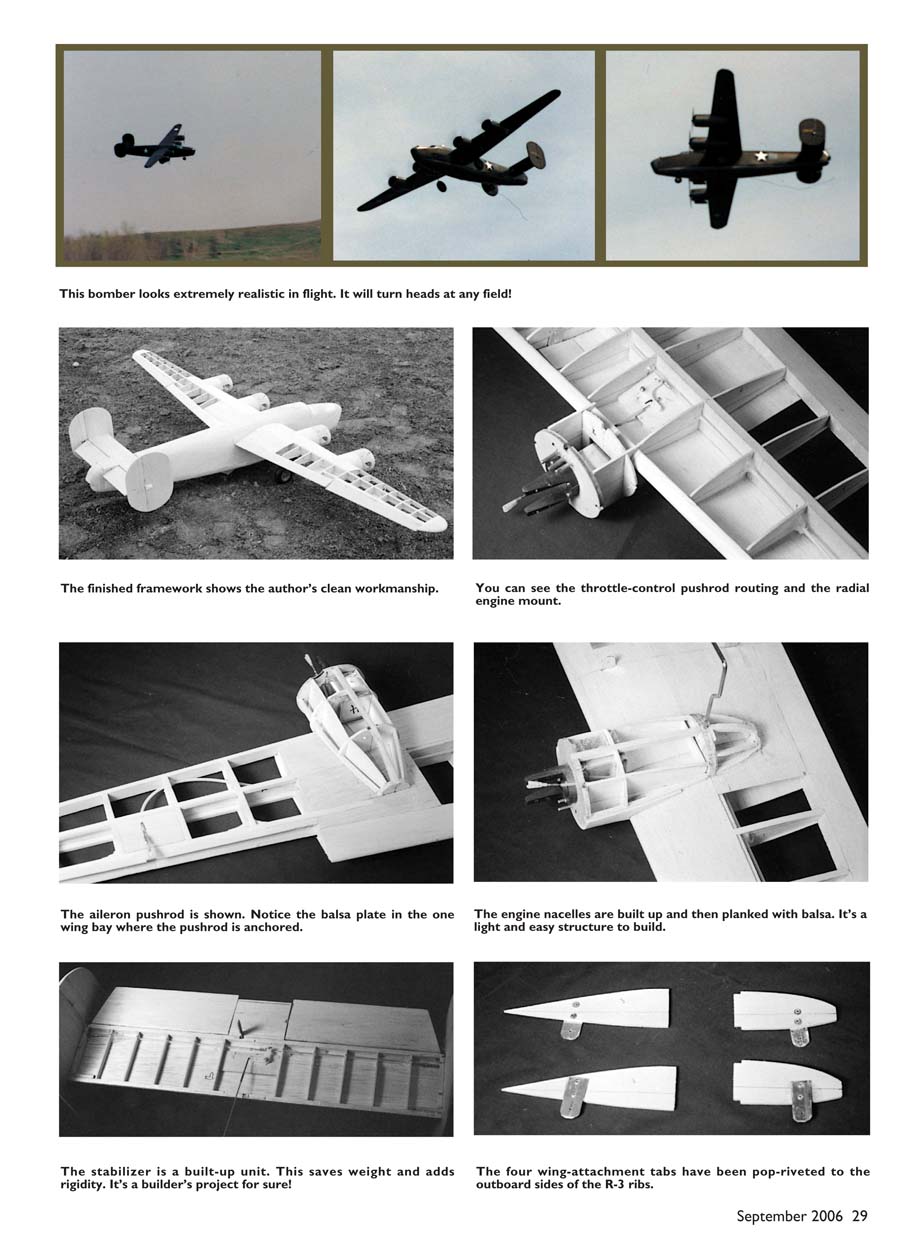 This bomber looks extremely realistic in flight. It will turn heads at any field!

The finished framework shows the author's clean workmanship.

You can see the throttle-control pushrod routing and the radial engine mount.

The aileron pushrod is shown. Notice the balsa plate in the one wing bay where the pushrod is anchored.

The engine nacelles are built up and then planked with balsa. It's a light and easy structure to build.

The stabilizer is a built-up unit. This saves weight and adds rigidity. It's a builder's project for sure!

The four wing-attachment tabs have been pop-riveted to the outboard sides of the R-3 ribs.

September 2006 29