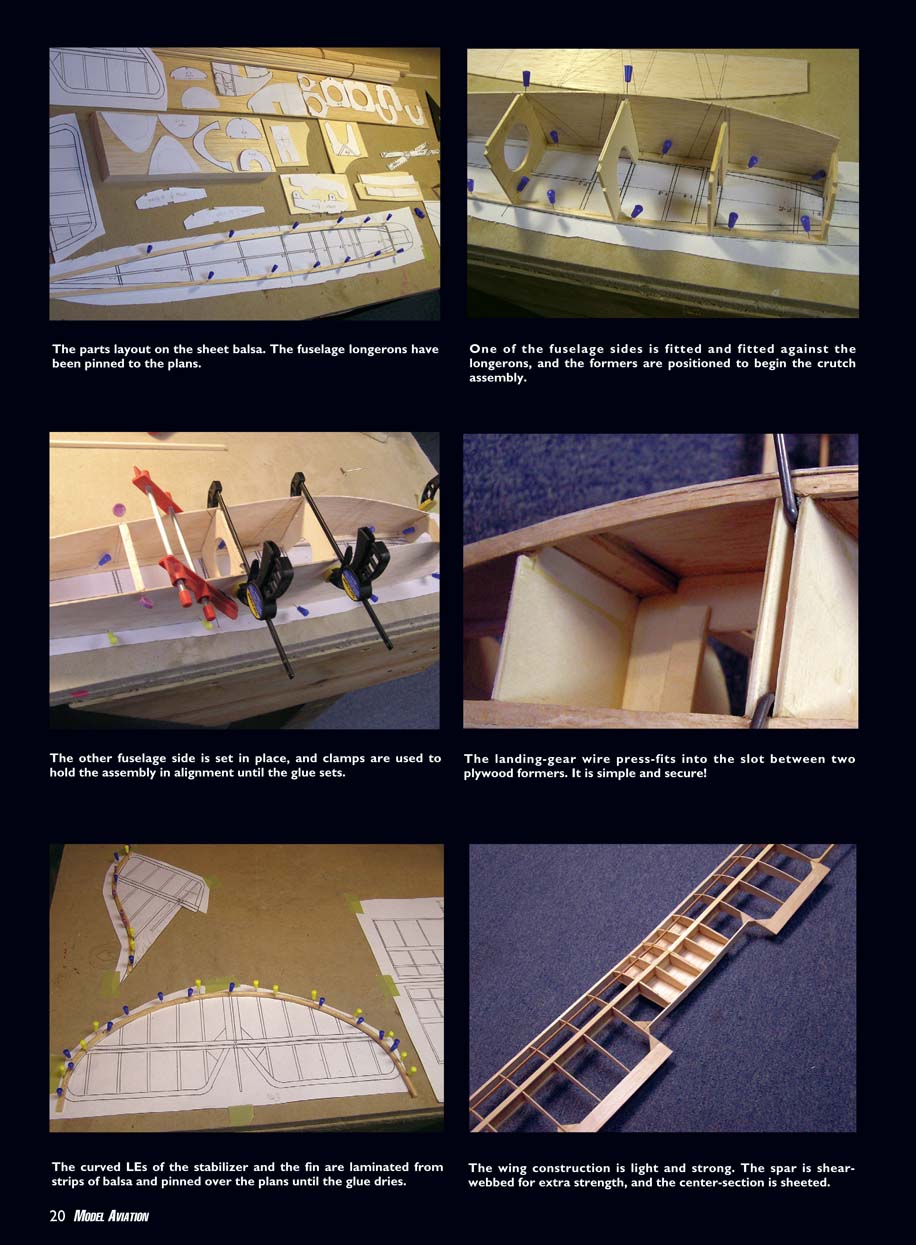 The parts layout on the sheet balsa. The fuselage longerons have been pinned to the plans.

One of the fuselage sides is fitted and fitted against the longerons, and the formers are positioned to begin the crutch assembly.

The other fuselage side is set in place, and clamps are used to hold the assembly in alignment until the glue sets.

The landing-gear wire press-fits into the slot between two plywood formers. It is simple and secure!

The curved LEs of the stabilizer and the fin are laminated from strips of balsa and pinned over the plans until the glue dries.

The wing construction is light and strong. The spar is shear-webbed for extra strength, and the center-section is sheeted.

20 MODEL AVIATION