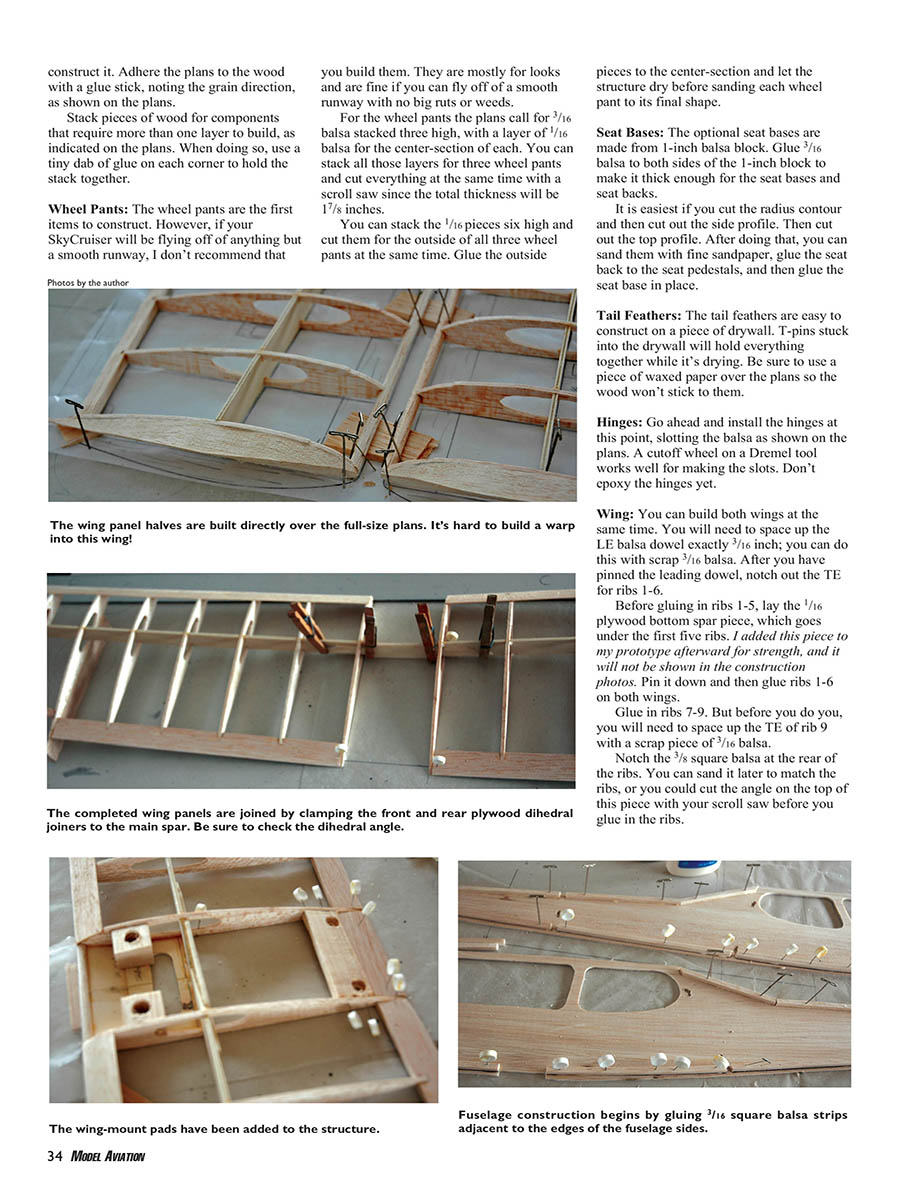 construct it. Adhere the plans to the wood with a glue stick, noting the grain direction, as shown on the plans.

Stack pieces of wood for components that require more than one layer to build, as indicated on the plans. When doing so, use a tiny dab of glue on each corner to hold the stack together.

**Wheel Pants:** The wheel pants are the first items to construct. However, if your SkyCruiser will be flying off of anything but a smooth runway, I don't recommend that you build them. They are mostly for looks and are fine if you can fly off of a smooth runway with no big ruts or weeds.

For the wheel pants the plans call for $^3/_{16}$ balsa stacked three high, with a layer of $^1/_{16}$ balsa for the center-section of each. You can stack all those layers for three wheel pants and cut everything at the same time with a scroll saw since the total thickness will be $1^7/_8$ inches.

You can stack the $^1/_{16}$ pieces six high and cut them for the outside of all three wheel pants at the same time. Glue the outside pieces to the center-section and let the structure dry before sanding each wheel pant to its final shape.

**Seat Bases:** The optional seat bases are made from 1-inch balsa block. Glue $^3/_{16}$ balsa to both sides of the 1-inch block to make it thick enough for the seat bases and seat backs.

It is easiest if you cut the radius contour and then cut out the side profile. Then cut out the top profile. After doing that, you can sand them with fine sandpaper, glue the seat back to the seat pedestals, and then glue the seat base in place.

**Tail Feathers:** The tail feathers are easy to construct on a piece of drywall. T-pins stuck into the drywall will hold everything together while it's drying. Be sure to use a piece of waxed paper over the plans so the wood won't stick to them.

**Hinges:** Go ahead and install the hinges at this point, slotting the balsa as shown on the plans. A cutoff wheel on a Dremel tool works well for making the slots. Don't epoxy the hinges yet.

**Wing:** You can build both wings at the same time. You will need to space up the LE balsa dowel exactly $^3/_{16}$ inch; you can do this with scrap $^3/_{16}$ balsa. After you have pinned the leading dowel, notch out the TE for ribs 1-6.

Before gluing in ribs 1-5, lay the $^1/_{16}$ plywood bottom spar piece, which goes under the first five ribs. *I added this piece to my prototype afterward for strength, and it will not be shown in the construction photos.* Pin it down and then glue ribs 1-6 on both wings.

Glue in ribs 7-9. But before you do you, you will need to space up the TE of rib 9 with a scrap piece of $^3/_{16}$ balsa.

Notch the $^3/_8$ square balsa at the rear of the ribs. You can sand it later to match the ribs, or you could cut the angle on the top of this piece with your scroll saw before you glue in the ribs.

Photos by the author

**The wing panel halves are built directly over the full-size plans. It's hard to build a warp into this wing!**

**The completed wing panels are joined by clamping the front and rear plywood dihedral joiners to the main spar. Be sure to check the dihedral angle.**

**The wing-mount pads have been added to the structure.**

**Fuselage construction begins by gluing $^3/_{16}$ square balsa strips adjacent to the edges of the fuselage sides.**

34 MODEL AVIATION