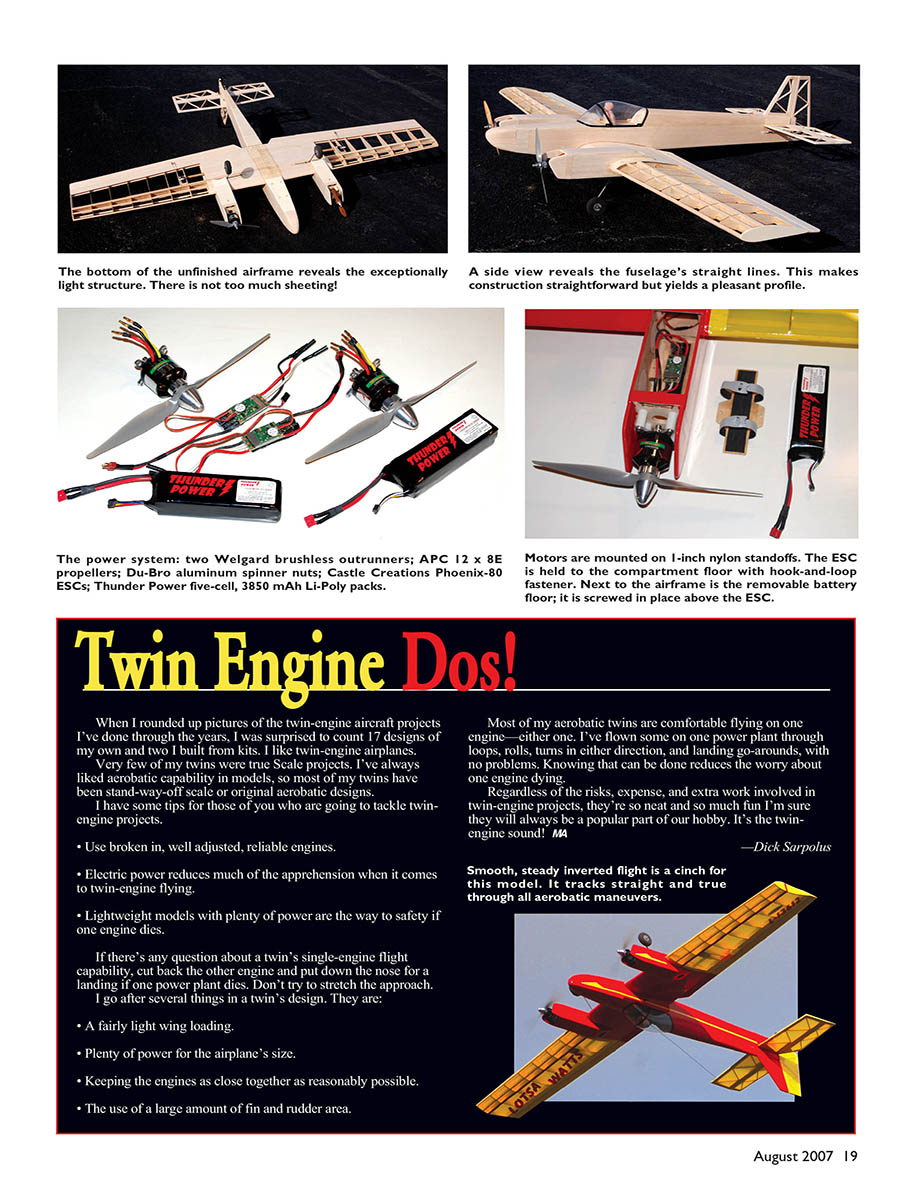 The bottom of the unfinished airframe reveals the exceptionally light structure. There is not too much sheeting!

A side view reveals the fuselage's straight lines. This makes construction straightforward but yields a pleasant profile.

THUNDER POWER

THUNDER POWER

THUNDER POWER

The power system: two Welgard brushless outrunners; APC 12 x 8E propellers; Du-Bro aluminum spinner nuts; Castle Creations Phoenix-80 ESCs; Thunder Power five-cell, 3850 mAh Li-Poly packs.

Motors are mounted on 1-inch nylon standoffs. The ESC is held to the compartment floor with hook-and-loop fastener. Next to the airframe is the removable battery floor; it is screwed in place above the ESC.

Twin Engine Dos!

When I rounded up pictures of the twin-engine aircraft projects I've done through the years, I was surprised to count 17 designs of my own and two I built from kits. I like twin-engine airplanes.

Very few of my twins were true Scale projects. I've always liked aerobatic capability in models, so most of my twins have been stand-way-off scale or original aerobatic designs.

I have some tips for those of you who are going to tackle twin-engine projects.

• Use broken in, well adjusted, reliable engines.

• Electric power reduces much of the apprehension when it comes to twin-engine flying.

• Lightweight models with plenty of power are the way to safety if one engine dies.

If there's any question about a twin's single-engine flight capability, cut back the other engine and put down the nose for a landing if one power plant dies. Don't try to stretch the approach.

I go after several things in a twin's design. They are:

• A fairly light wing loading.

• Plenty of power for the airplane's size.

• Keeping the engines as close together as reasonably possible.

• The use of a large amount of fin and rudder area.

Most of my aerobatic twins are comfortable flying on one engine—either one. I've flown some on one power plant through loops, rolls, turns in either direction, and landing go-arounds, with no problems. Knowing that can be done reduces the worry about one engine dying.

Regardless of the risks, expense, and extra work involved in twin-engine projects, they're so neat and so much fun I'm sure they will always be a popular part of our hobby. It's the twin-engine sound! MA

—Dick Sarpolus

Smooth, steady inverted flight is a cinch for this model. It tracks straight and true through all aerobatic maneuvers.

LOTSA WATTS

August 2007 19