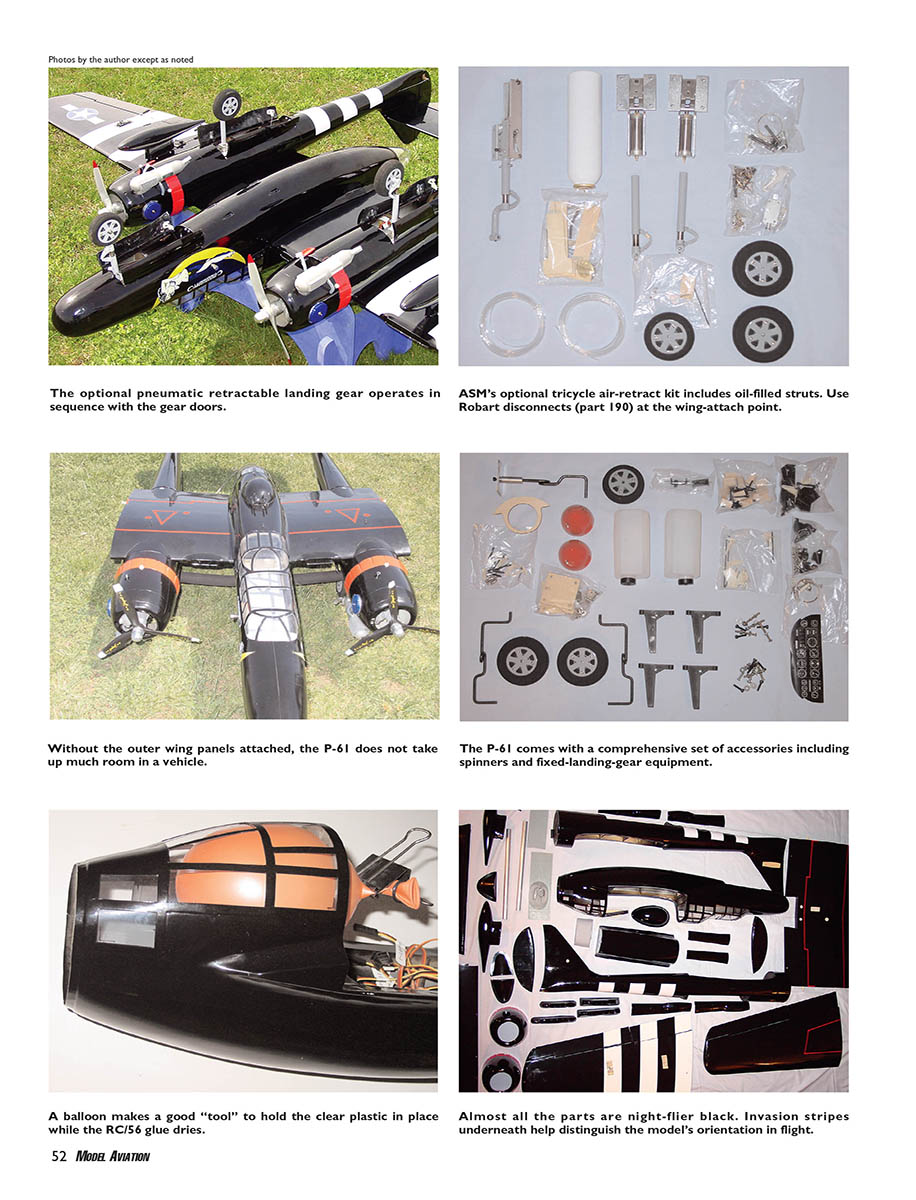 Photos by the author except as noted

The optional pneumatic retractable landing gear operates in sequence with the gear doors.

ASM's optional tricycle air-retract kit includes oil-filled struts. Use Robart disconnects (part 190) at the wing-attach point.

Without the outer wing panels attached, the P-61 does not take up much room in a vehicle.

The P-61 comes with a comprehensive set of accessories including spinners and fixed-landing-gear equipment.

A balloon makes a good "tool" to hold the clear plastic in place while the RC/56 glue dries.

Almost all the parts are night-flier black. Invasion stripes underneath help distinguish the model's orientation in flight.

52 MODEL AVIATION