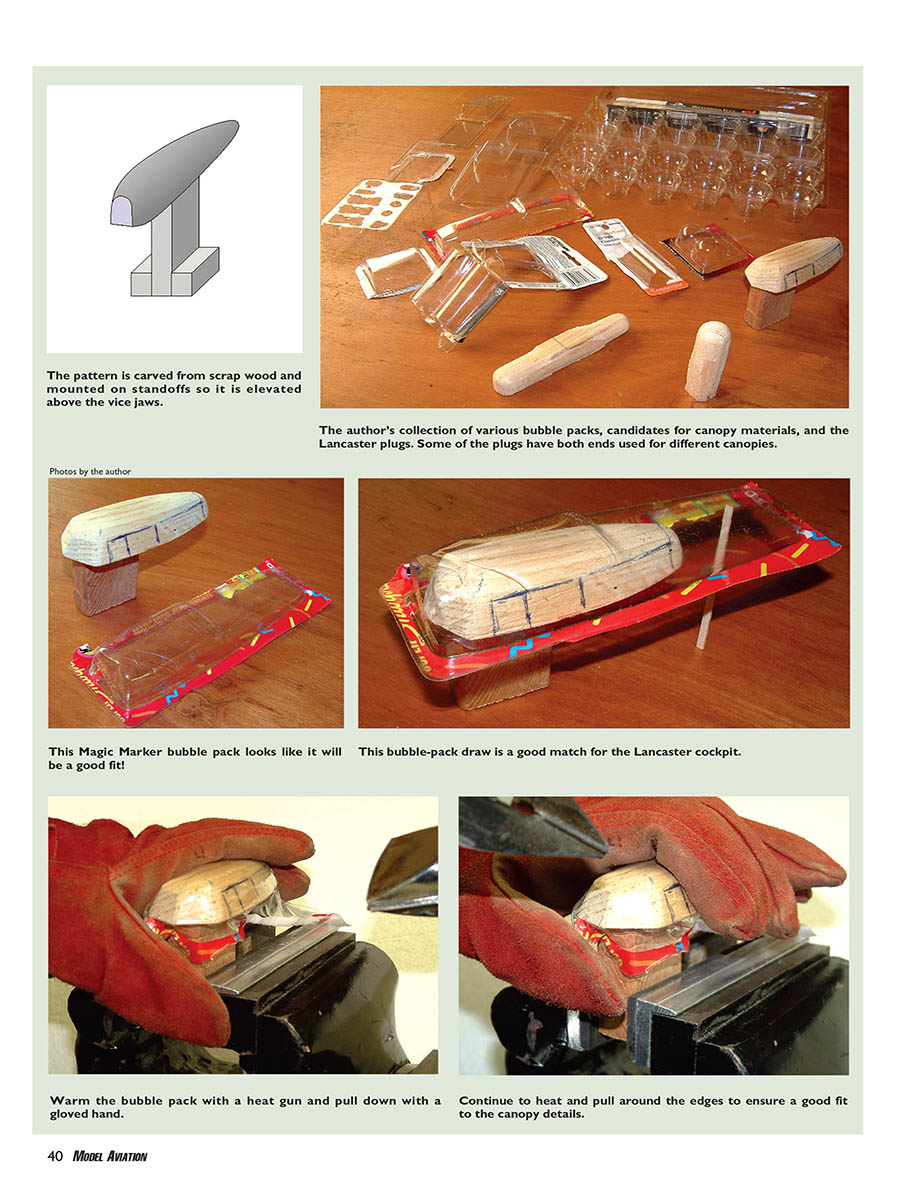 The pattern is carved from scrap wood and mounted on standoffs so it is elevated above the vice jaws.

The author's collection of various bubble packs, candidates for canopy materials, and the Lancaster plugs. Some of the plugs have both ends used for different canopies.

Photos by the author

This Magic Marker bubble pack looks like it will be a good fit!

This bubble-pack draw is a good match for the Lancaster cockpit.

Warm the bubble pack with a heat gun and pull down with a gloved hand.

Continue to heat and pull around the edges to ensure a good fit to the canopy details.

40 MODEL AVIATION