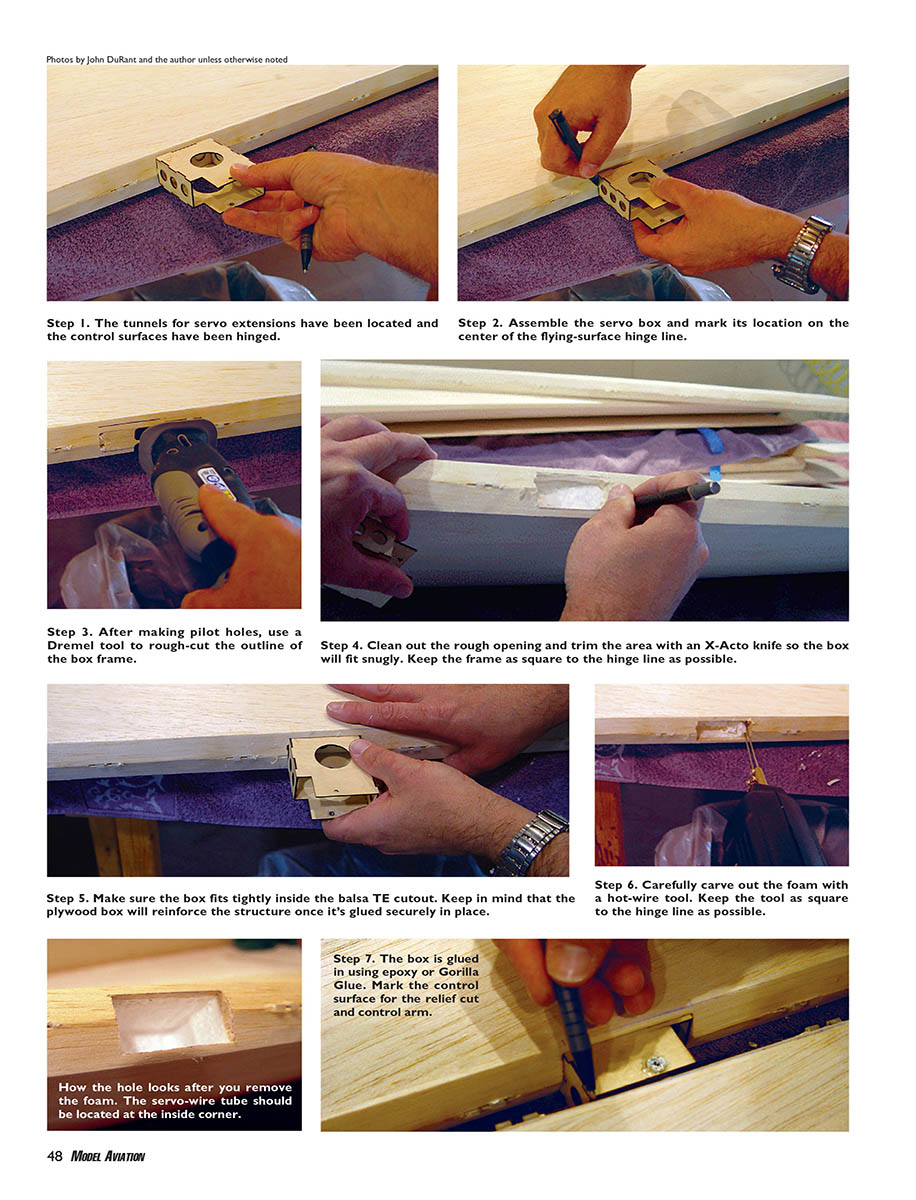 Photos by John DuRant and the author unless otherwise noted

Step 1. The tunnels for servo extensions have been located and the control surfaces have been hinged.

Step 2. Assemble the servo box and mark its location on the center of the flying-surface hinge line.

Step 3. After making pilot holes, use a Dremel tool to rough-cut the outline of the box frame.

Step 4. Clean out the rough opening and trim the area with an X-Acto knife so the box will fit snugly. Keep the frame as square to the hinge line as possible.

Step 5. Make sure the box fits tightly inside the balsa TE cutout. Keep in mind that the plywood box will reinforce the structure once it's glued securely in place.

Step 6. Carefully carve out the foam with a hot-wire tool. Keep the tool as square to the hinge line as possible.

How the hole looks after you remove the foam. The servo-wire tube should be located at the inside corner.

Step 7. The box is glued in using epoxy or Gorilla Glue. Mark the control surface for the relief cut and control arm.

48 MODEL AVIATION