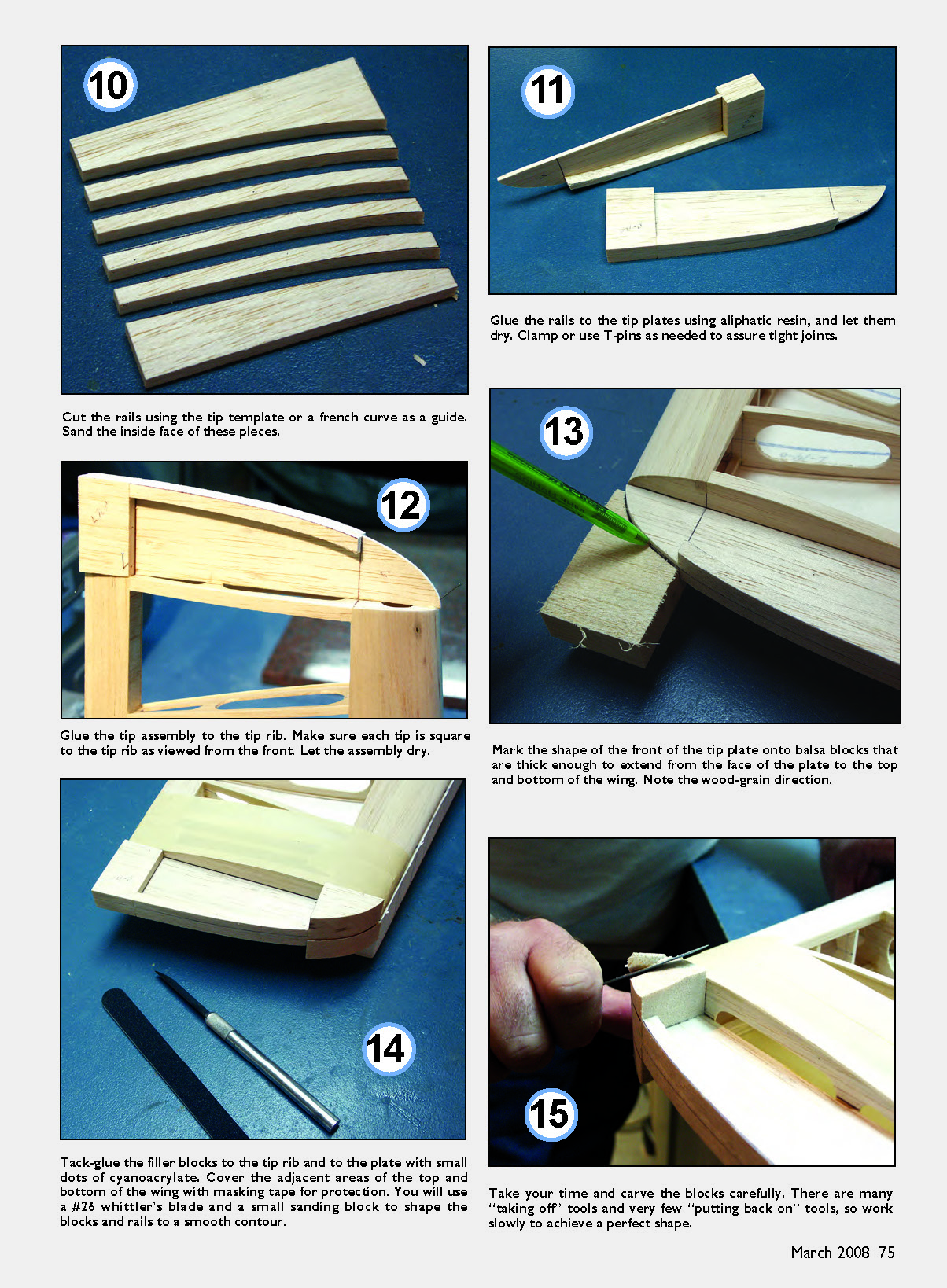 10

Cut the rails using the tip template or a french curve as a guide. Sand the inside face of these pieces.

12

Glue the tip assembly to the tip rib. Make sure each tip is square to the tip rib as viewed from the front. Let the assembly dry.

14

Tack-glue the filler blocks to the tip rib and to the plate with small dots of cyanoacrylate. Cover the adjacent areas of the top and bottom of the wing with masking tape for protection. You will use a #26 whittler's blade and a small sanding block to shape the blocks and rails to a smooth contour.

11

Glue the rails to the tip plates using aliphatic resin, and let them dry. Clamp or use T-pins as needed to assure tight joints.

13

Mark the shape of the front of the tip plate onto balsa blocks that are thick enough to extend from the face of the plate to the top and bottom of the wing. Note the wood-grain direction.

15

Take your time and carve the blocks carefully. There are many "taking off" tools and very few "putting back on" tools, so work slowly to achieve a perfect shape.

March 2008 75