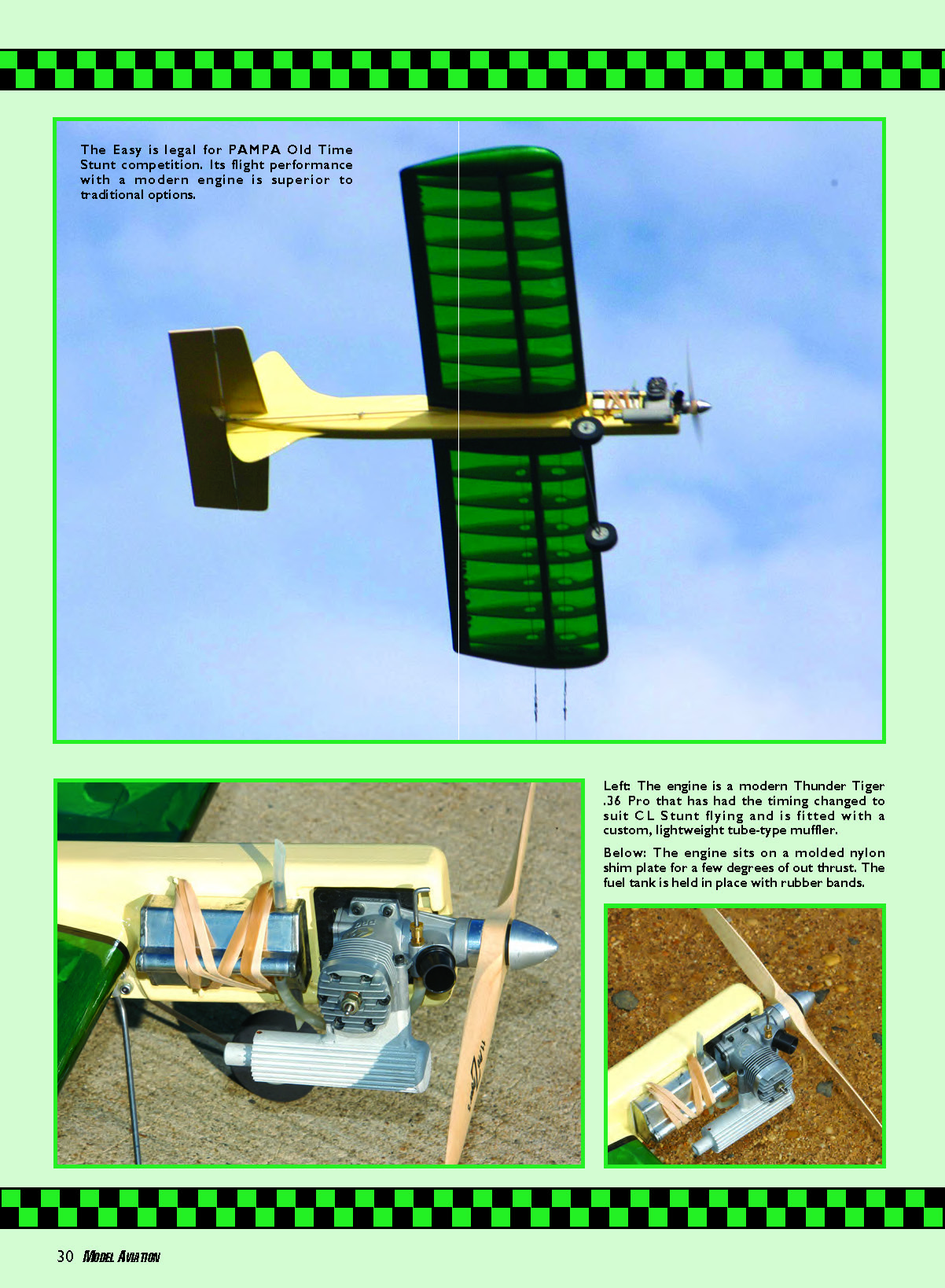 The Easy is legal for PAMPA Old Time Stunt competition. Its flight performance with a modern engine is superior to traditional options.

Left: The engine is a modern Thunder Tiger .36 Pro that has had the timing changed to suit CL Stunt flying and is fitted with a custom, lightweight tube-type muffler.

Below: The engine sits on a molded nylon shim plate for a few degrees of out thrust. The fuel tank is held in place with rubber bands.

30 MODEL AVIATION