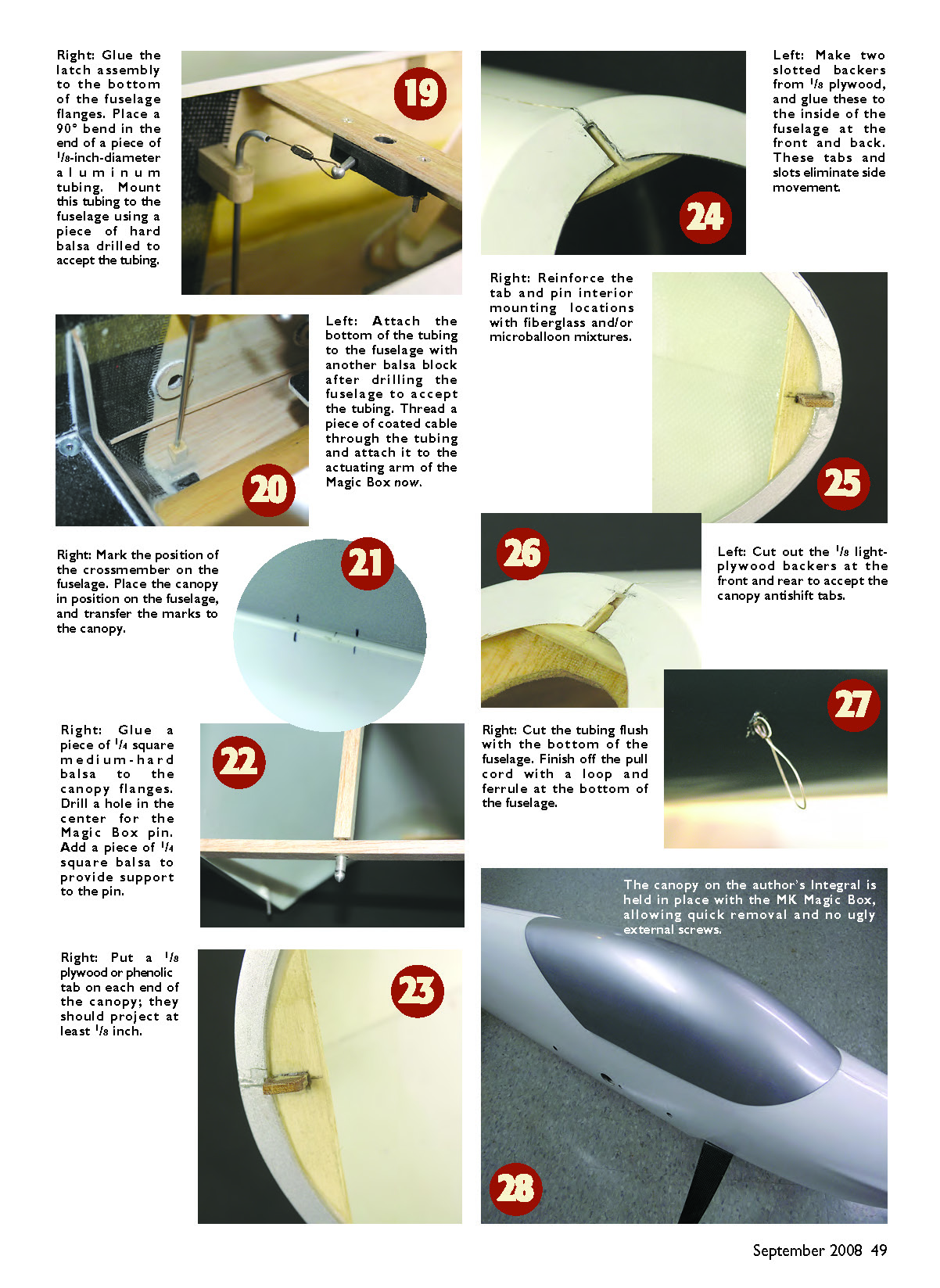 Right: Glue the latch assembly to the bottom of the fuselage flanges. Place a 90° bend in the end of a piece of $^1/_8$-inch-diameter aluminum tubing. Mount this tubing to the fuselage using a piece of hard balsa drilled to accept the tubing.

19

Left: Attach the bottom of the tubing to the fuselage with another balsa block after drilling the fuselage to accept the tubing. Thread a piece of coated cable through the tubing and attach it to the actuating arm of the Magic Box now.

20

Right: Mark the position of the crossmember on the fuselage. Place the canopy in position on the fuselage, and transfer the marks to the canopy.

21

Right: Glue a piece of $^1/_4$ square medium-hard balsa to the canopy flanges. Drill a hole in the center for the Magic Box pin. Add a piece of $^1/_4$ square balsa to provide support to the pin.

22

Right: Put a $^1/_8$ plywood or phenolic tab on each end of the canopy; they should project at least $^1/_8$ inch.

23

24

Left: Make two slotted backers from $^1/_8$ plywood, and glue these to the inside of the fuselage at the front and back. These tabs and slots eliminate side movement.

Right: Reinforce the tab and pin interior mounting locations with fiberglass and/or microballoon mixtures.

25

26

Left: Cut out the $^1/_8$ light-plywood backers at the front and rear to accept the canopy antishift tabs.

Right: Cut the tubing flush with the bottom of the fuselage. Finish off the pull cord with a loop and ferrule at the bottom of the fuselage.

27

The canopy on the author's Integral is held in place with the MK Magic Box, allowing quick removal and no ugly external screws.

28

September 2008 49