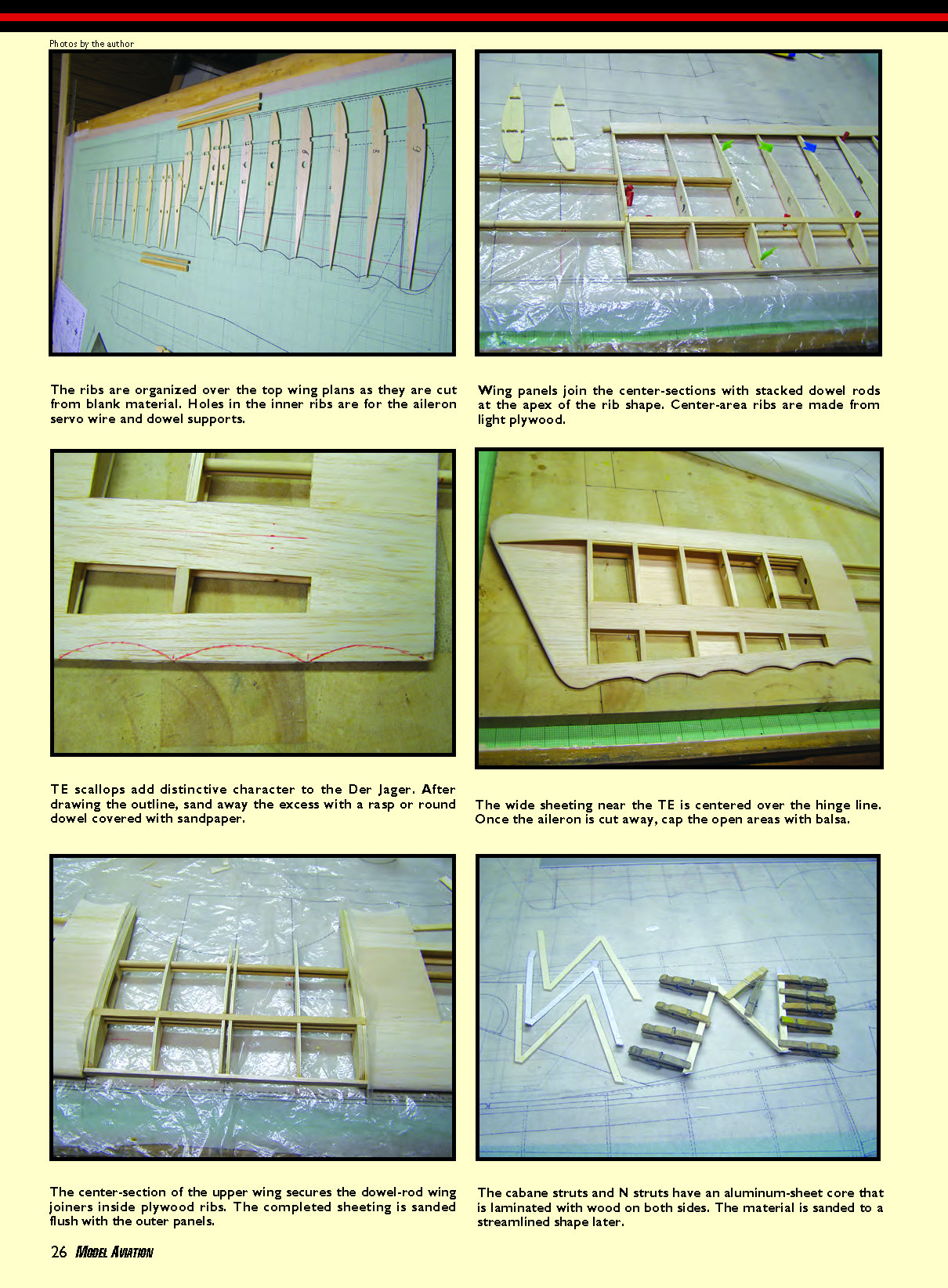 Photos by the author

The ribs are organized over the top wing plans as they are cut from blank material. Holes in the inner ribs are for the aileron servo wire and dowel supports.

Wing panels join the center-sections with stacked dowel rods at the apex of the rib shape. Center-area ribs are made from light plywood.

TE scallops add distinctive character to the Der Jager. After drawing the outline, sand away the excess with a rasp or round dowel covered with sandpaper.

The wide sheeting near the TE is centered over the hinge line. Once the aileron is cut away, cap the open areas with balsa.

The center-section of the upper wing secures the dowel-rod wing joiners inside plywood ribs. The completed sheeting is sanded flush with the outer panels.

The cabane struts and N struts have an aluminum-sheet core that is laminated with wood on both sides. The material is sanded to a streamlined shape later.

26 MODEL AVIATION