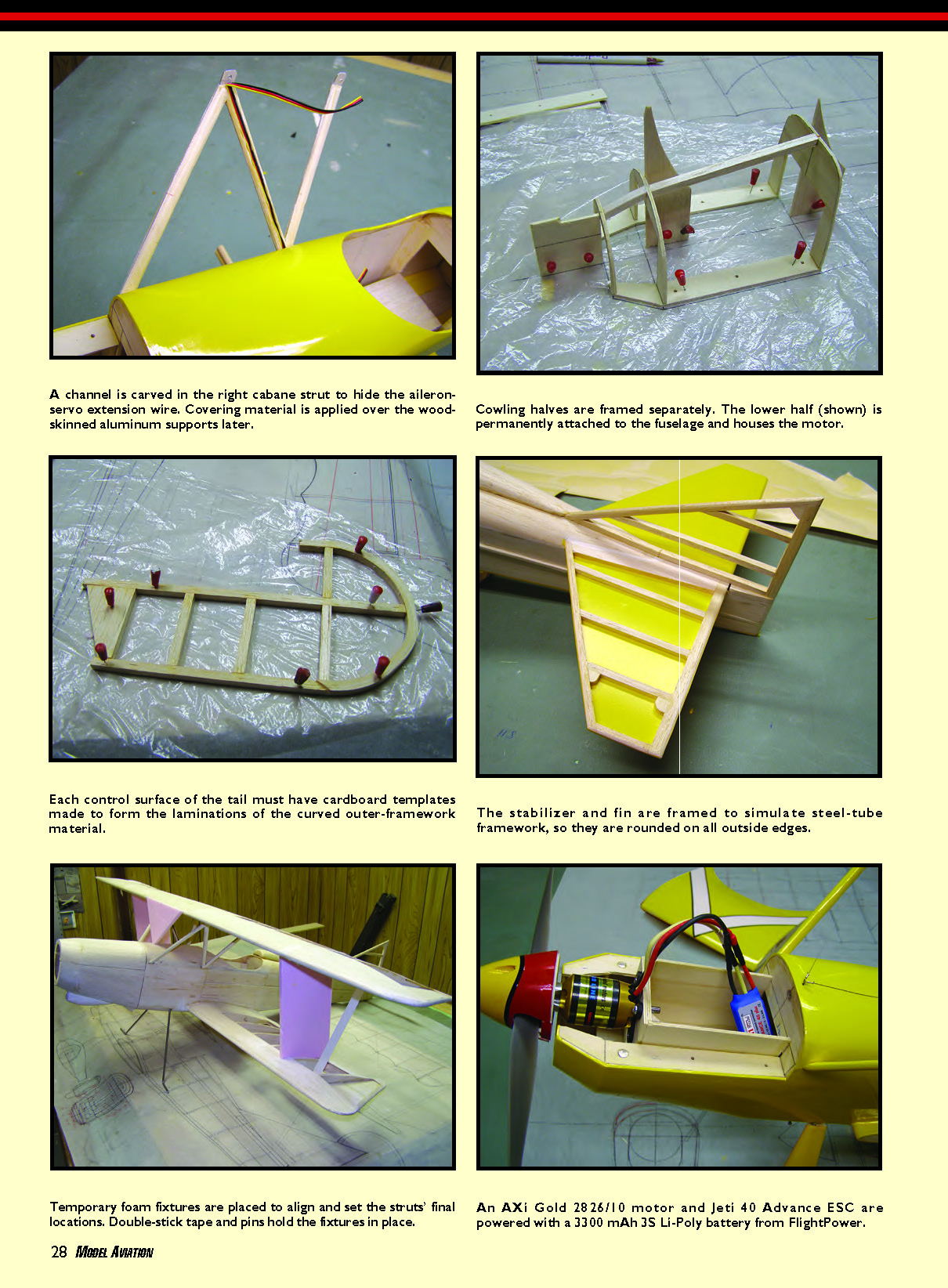 A channel is carved in the right cabane strut to hide the aileron-servo extension wire. Covering material is applied over the wood-skinned aluminum supports later.

Cowling halves are framed separately. The lower half (shown) is permanently attached to the fuselage and houses the motor.

Each control surface of the tail must have cardboard templates made to form the laminations of the curved outer-framework material.

The stabilizer and fin are framed to simulate steel-tube framework, so they are rounded on all outside edges.

Temporary foam fixtures are placed to align and set the struts' final locations. Double-stick tape and pins hold the fixtures in place.

An AXi Gold 2826/10 motor and Jeti 40 Advance ESC are powered with a 3300 mAh 3S Li-Poly battery from FlightPower.

28 MODEL AVIATION