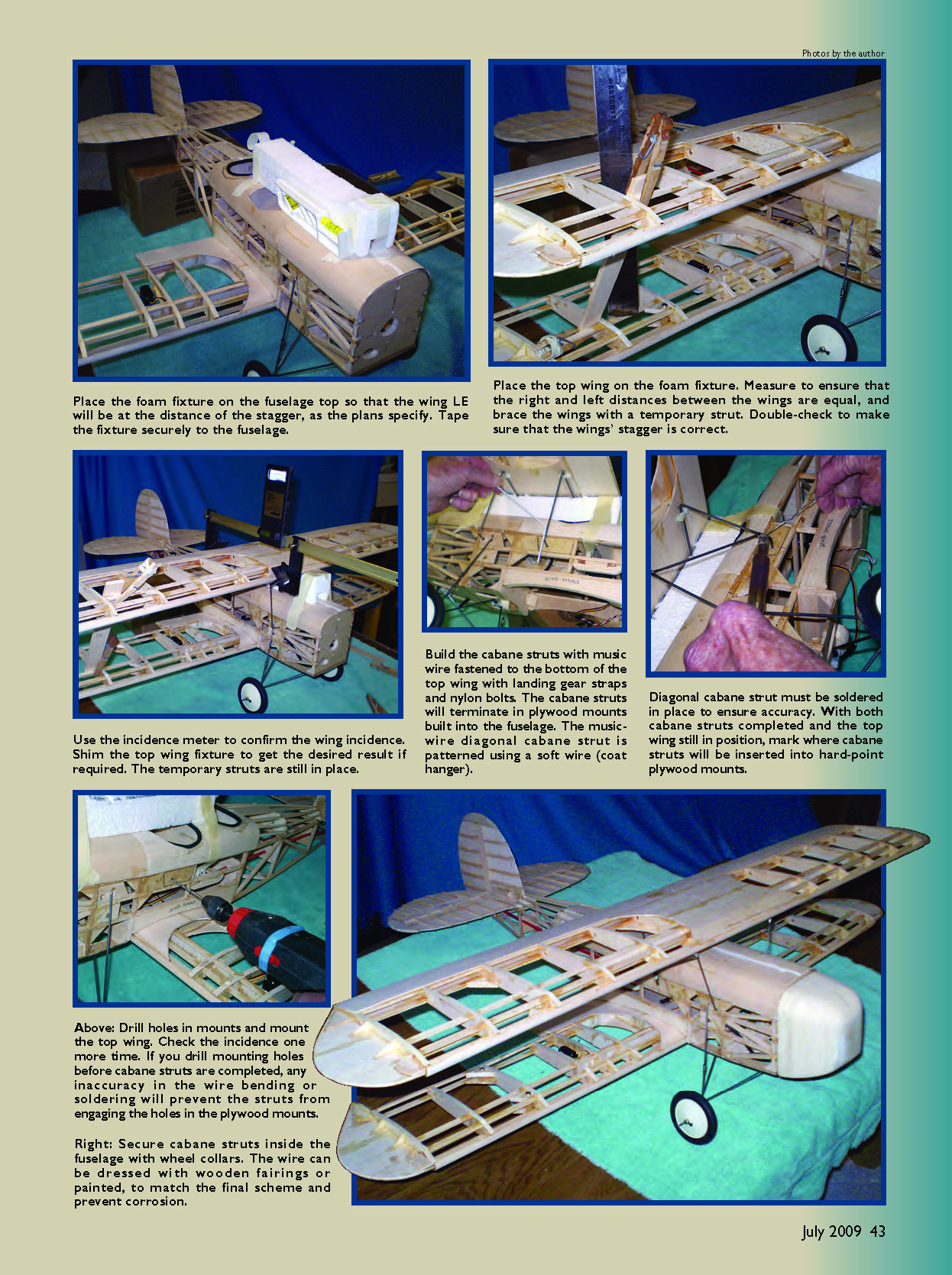 Photos by the author

Place the foam fixture on the fuselage top so that the wing LE will be at the distance of the stagger, as the plans specify. Tape the fixture securely to the fuselage.

Place the top wing on the foam fixture. Measure to ensure that the right and left distances between the wings are equal, and brace the wings with a temporary strut. Double-check to make sure that the wings' stagger is correct.

Use the incidence meter to confirm the wing incidence. Shim the top wing fixture to get the desired result if required. The temporary struts are still in place.

Build the cabane struts with music wire fastened to the bottom of the top wing with landing gear straps and nylon bolts. The cabane struts will terminate in plywood mounts built into the fuselage. The music-wire diagonal cabane strut is patterned using a soft wire (coat hanger).

Diagonal cabane strut must be soldered in place to ensure accuracy. With both cabane struts completed and the top wing still in position, mark where cabane struts will be inserted into hard-point plywood mounts.

Above: Drill holes in mounts and mount the top wing. Check the incidence one more time. If you drill mounting holes before cabane struts are completed, any inaccuracy in the wire bending or soldering will prevent the struts from engaging the holes in the plywood mounts.

Right: Secure cabane struts inside the fuselage with wheel collars. The wire can be dressed with wooden fairings or painted, to match the final scheme and prevent corrosion.

July 2009 43