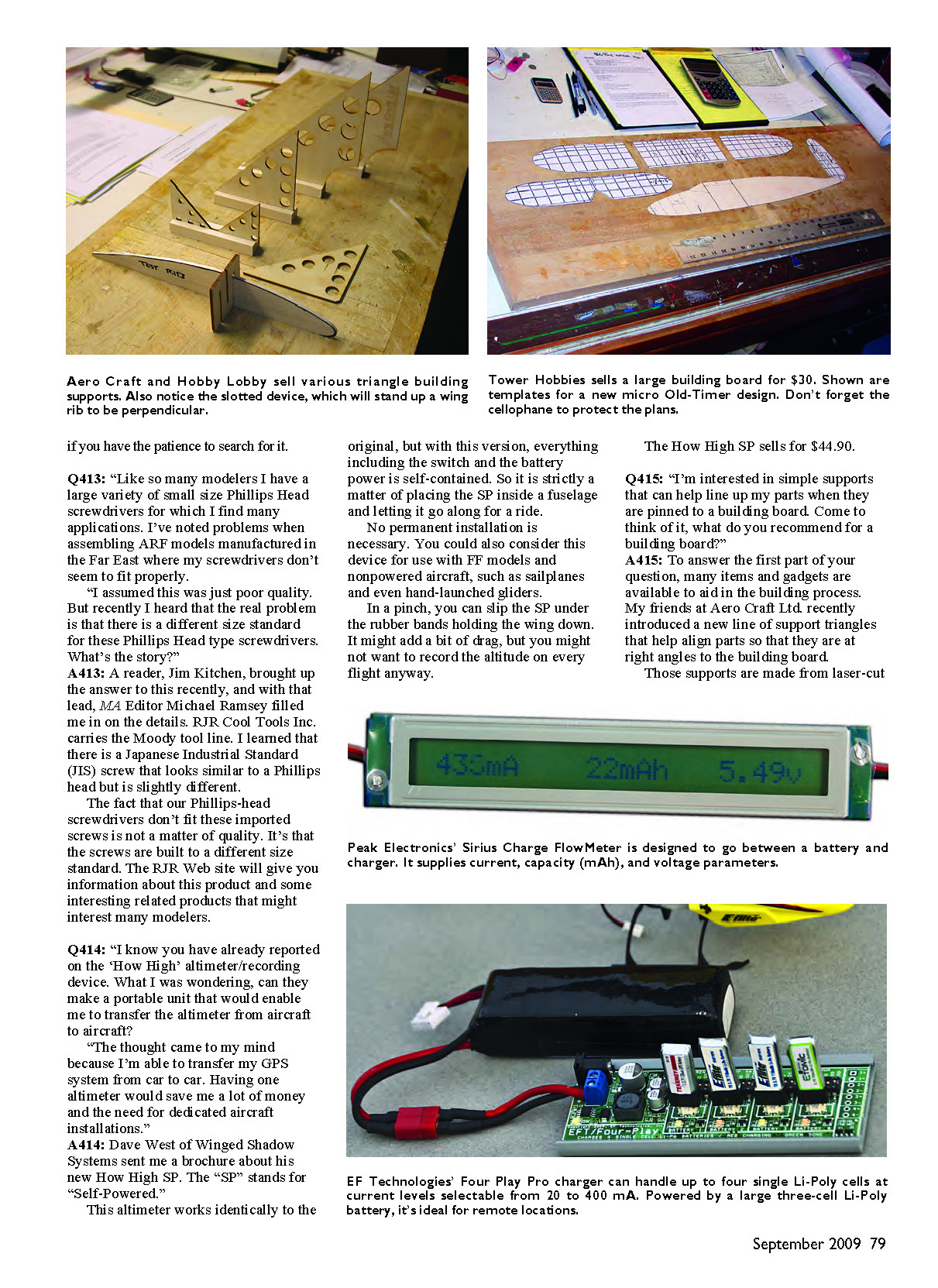 TEST RIB

Aero Craft and Hobby Lobby sell various triangle building supports. Also notice the slotted device, which will stand up a wing rib to be perpendicular.

Tower Hobbies sells a large building board for $30. Shown are templates for a new micro Old-Timer design. Don't forget the cellophane to protect the plans.

if you have the patience to search for it.

Q413: "Like so many modelers I have a large variety of small size Phillips Head screwdrivers for which I find many applications. I've noted problems when assembling ARF models manufactured in the Far East where my screwdrivers don't seem to fit properly.

"I assumed this was just poor quality. But recently I heard that the real problem is that there is a different size standard for these Phillips Head type screwdrivers. What's the story?"

A413: A reader, Jim Kitchen, brought up the answer to this recently, and with that lead, MA Editor Michael Ramsey filled me in on the details. RJR Cool Tools Inc. carries the Moody tool line. I learned that there is a Japanese Industrial Standard (JIS) screw that looks similar to a Phillips head but is slightly different.

The fact that our Phillips-head screwdrivers don't fit these imported screws is not a matter of quality. It's that the screws are built to a different size standard. The RJR Web site will give you information about this product and some interesting related products that might interest many modelers.

Q414: "I know you have already reported on the 'How High' altimeter/recording device. What I was wondering, can they make a portable unit that would enable me to transfer the altimeter from aircraft to aircraft?

"The thought came to my mind because I'm able to transfer my GPS system from car to car. Having one altimeter would save me a lot of money and the need for dedicated aircraft installations."

A414: Dave West of Winged Shadow Systems sent me a brochure about his new How High SP. The "SP" stands for "Self-Powered."

This altimeter works identically to the original, but with this version, everything including the switch and the battery power is self-contained. So it is strictly a matter of placing the SP inside a fuselage and letting it go along for a ride.

No permanent installation is necessary. You could also consider this device for use with FF models and nonpowered aircraft, such as sailplanes and even hand-launched gliders.

In a pinch, you can slip the SP under the rubber bands holding the wing down. It might add a bit of drag, but you might not want to record the altitude on every flight anyway.

The How High SP sells for $44.90.

Q415: "I'm interested in simple supports that can help line up my parts when they are pinned to a building board. Come to think of it, what do you recommend for a building board?"

A415: To answer the first part of your question, many items and gadgets are available to aid in the building process. My friends at Aero Craft Ltd. recently introduced a new line of support triangles that help align parts so that they are at right angles to the building board.

Those supports are made from laser-cut

435mA 22mAh 5.49v

Peak Electronics' Sirius Charge FlowMeter is designed to go between a battery and charger. It supplies current, capacity (mAh), and voltage parameters.

E-flite

EFT/Four-Play

EF Technologies' Four Play Pro charger can handle up to four single Li-Poly cells at current levels selectable from 20 to 400 mA. Powered by a large three-cell Li-Poly battery, it's ideal for remote locations.

September 2009 79