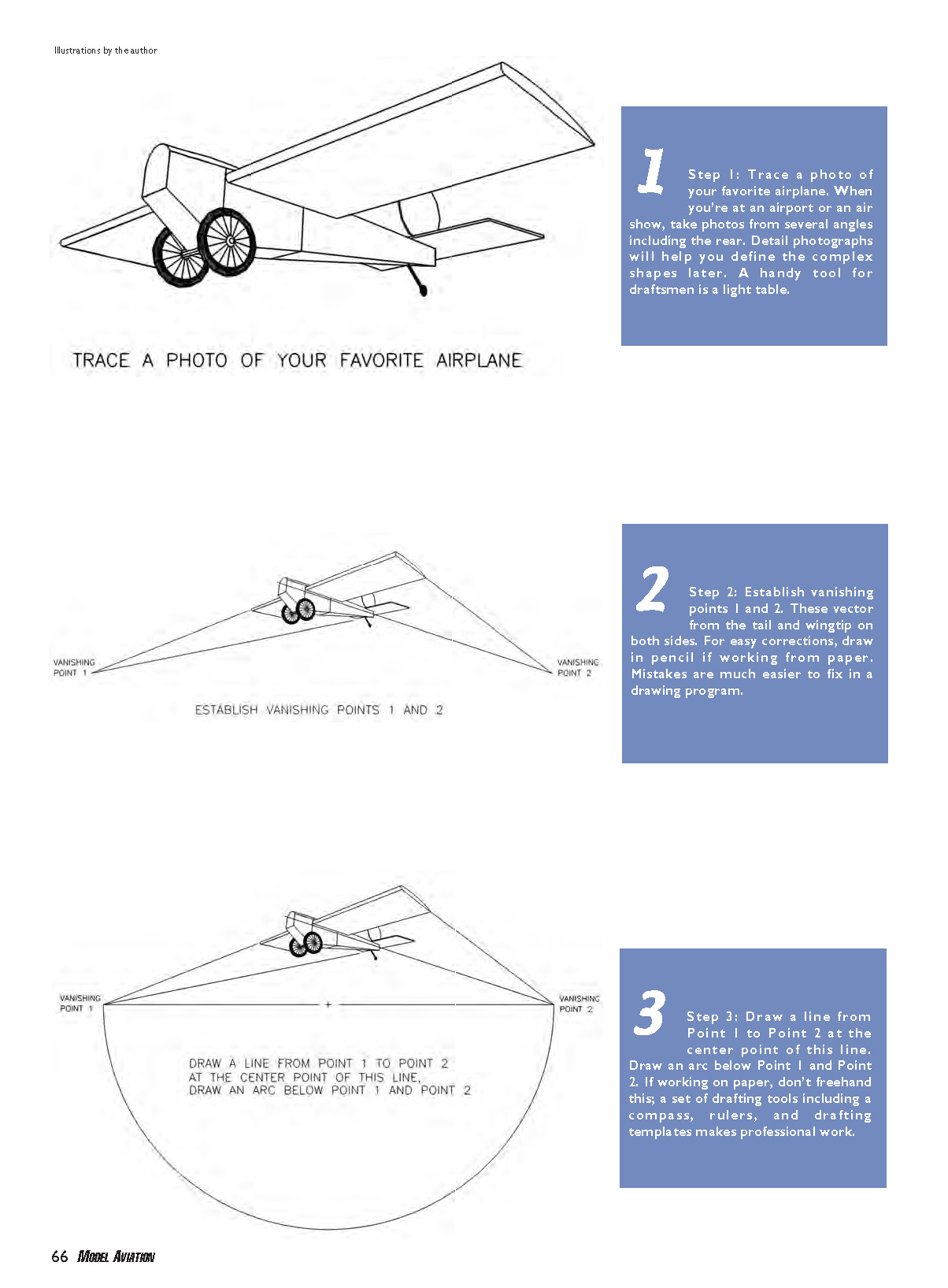 Illustrations by the author

TRACE A PHOTO OF YOUR FAVORITE AIRPLANE

1 Step 1: Trace a photo of your favorite airplane. When you're at an airport or an air show, take photos from several angles including the rear. Detail photographs will help you define the complex shapes later. A handy tool for draftsmen is a light table.

VANISHING POINT 1

VANISHING POINT 2

ESTABLISH VANISHING POINTS 1 AND 2

2 Step 2: Establish vanishing points 1 and 2. These vector from the tail and wingtip on both sides. For easy corrections, draw in pencil if working from paper. Mistakes are much easier to fix in a drawing program.

VANISHING POINT 1

VANISHING POINT 2

DRAW A LINE FROM POINT 1 TO POINT 2 AT THE CENTER POINT OF THIS LINE, DRAW AN ARC BELOW POINT 1 AND POINT 2

3 Step 3: Draw a line from Point 1 to Point 2 at the center point of this line. Draw an arc below Point 1 and Point 2. If working on paper, don't freehand this; a set of drafting tools including a compass, rulers, and drafting templates makes professional work.

66 MODEL AVIATION