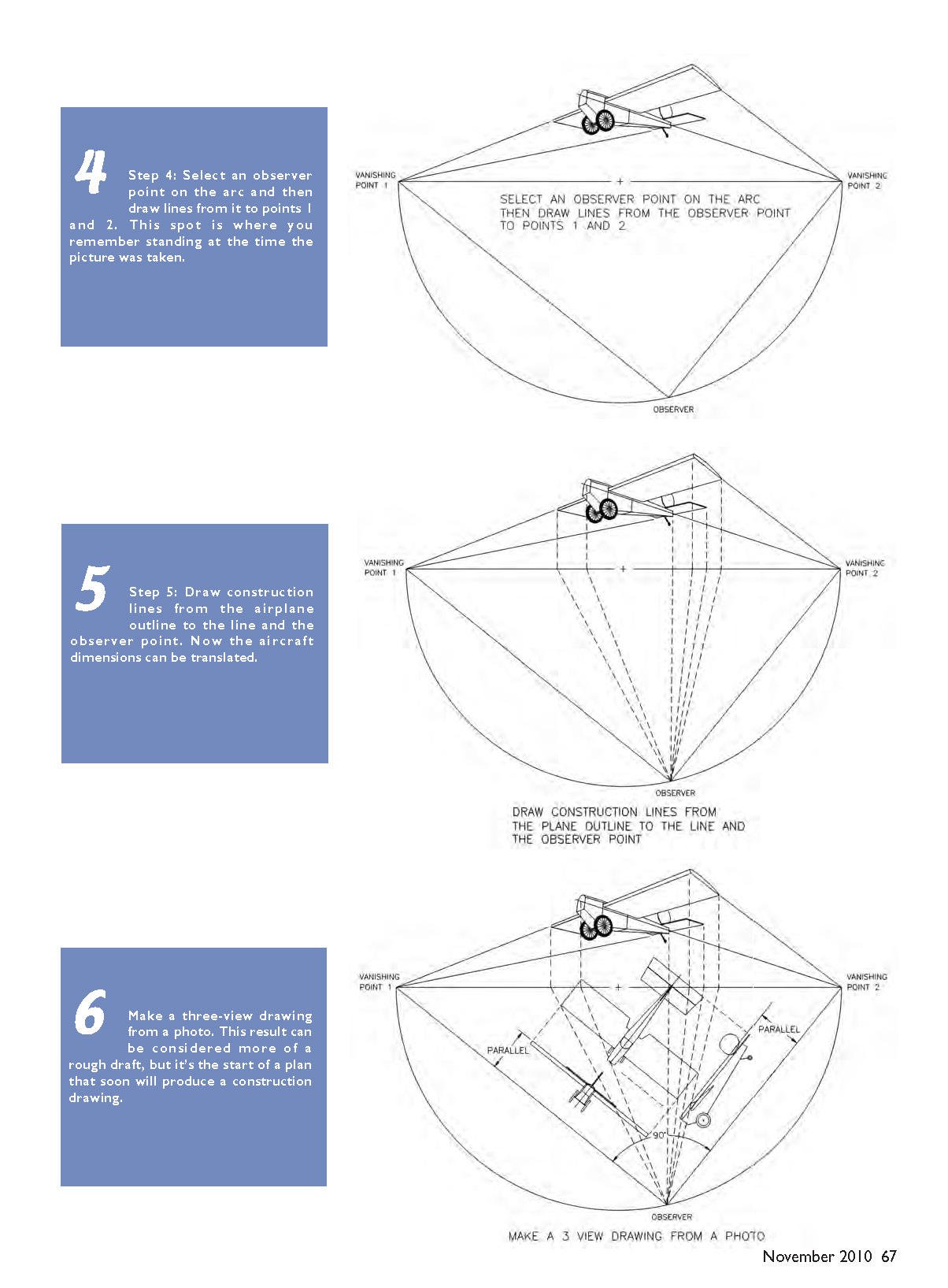 4

Step 4: Select an observer point on the arc and then draw lines from it to points 1 and 2. This spot is where you remember standing at the time the picture was taken.

VANISHING POINT 1

VANISHING POINT 2

SELECT AN OBSERVER POINT ON THE ARC THEN DRAW LINES FROM THE OBSERVER POINT TO POINTS 1 AND 2

OBSERVER

5

Step 5: Draw construction lines from the airplane outline to the line and the observer point. Now the aircraft dimensions can be translated.

VANISHING POINT 1

VANISHING POINT 2

OBSERVER

DRAW CONSTRUCTION LINES FROM THE PLANE OUTLINE TO THE LINE AND THE OBSERVER POINT

6

Make a three-view drawing from a photo. This result can be considered more of a rough draft, but it's the start of a plan that soon will produce a construction drawing.

VANISHING POINT 1

VANISHING POINT 2

PARALLEL

PARALLEL

90°

OBSERVER

MAKE A 3 VIEW DRAWING FROM A PHOTO

November 2010 67