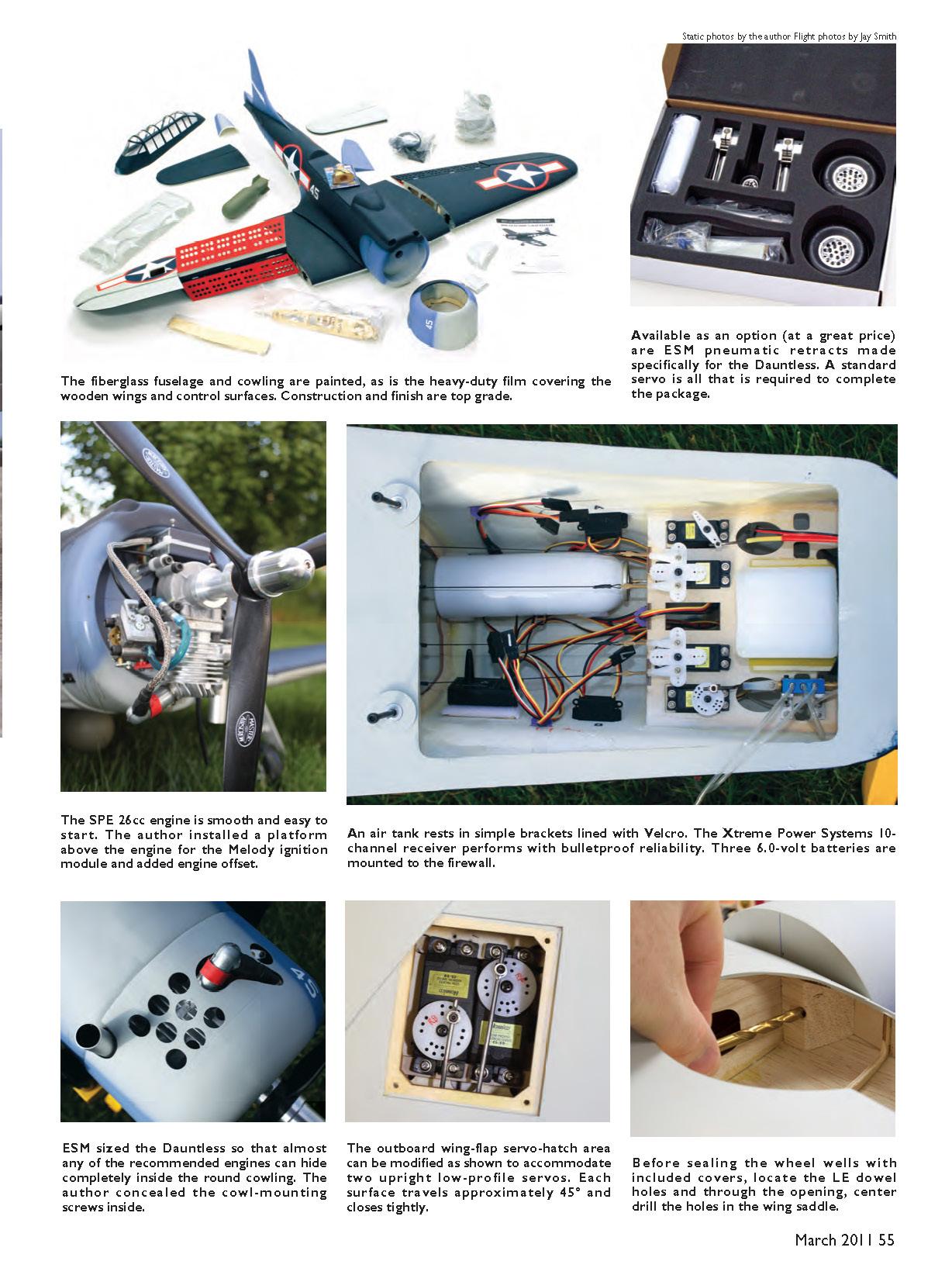 Static photos by the author Flight photos by Jay Smith

The fiberglass fuselage and cowling are painted, as is the heavy-duty film covering the wooden wings and control surfaces. Construction and finish are top grade.

Available as an option (at a great price) are ESM pneumatic retracts made specifically for the Dauntless. A standard servo is all that is required to complete the package.

The SPE 26cc engine is smooth and easy to start. The author installed a platform above the engine for the Melody ignition module and added engine offset.

An air tank rests in simple brackets lined with Velcro. The Xtreme Power Systems 10-channel receiver performs with bulletproof reliability. Three 6.0-volt batteries are mounted to the firewall.

ESM sized the Dauntless so that almost any of the recommended engines can hide completely inside the round cowling. The author concealed the cowl-mounting screws inside.

The outboard wing-flap servo-hatch area can be modified as shown to accommodate two upright low-profile servos. Each surface travels approximately 45° and closes tightly.

Before sealing the wheel wells with included covers, locate the LE dowel holes and through the opening, center drill the holes in the wing saddle.

March 2011 55