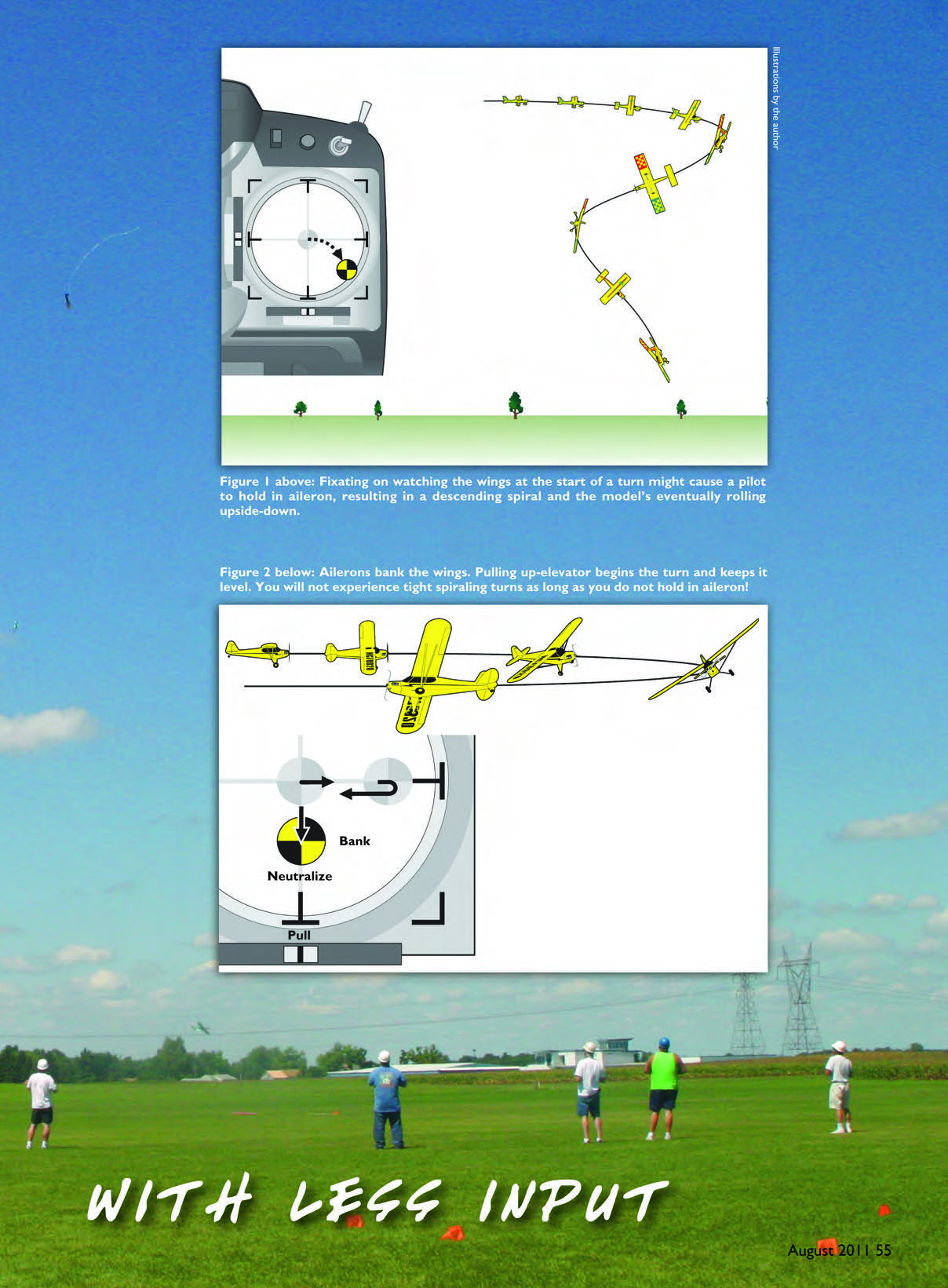 Illustrations by the author

Figure 1 above: Fixating on watching the wings at the start of a turn might cause a pilot to hold in aileron, resulting in a descending spiral and the model's eventually rolling upside-down.

Figure 2 below: Ailerons bank the wings. Pulling up-elevator begins the turn and keeps it level. You will not experience tight spiraling turns as long as you do not hold in aileron!

Bank

Neutralize

Pull

WITH LESS INPUT

August 2011 55