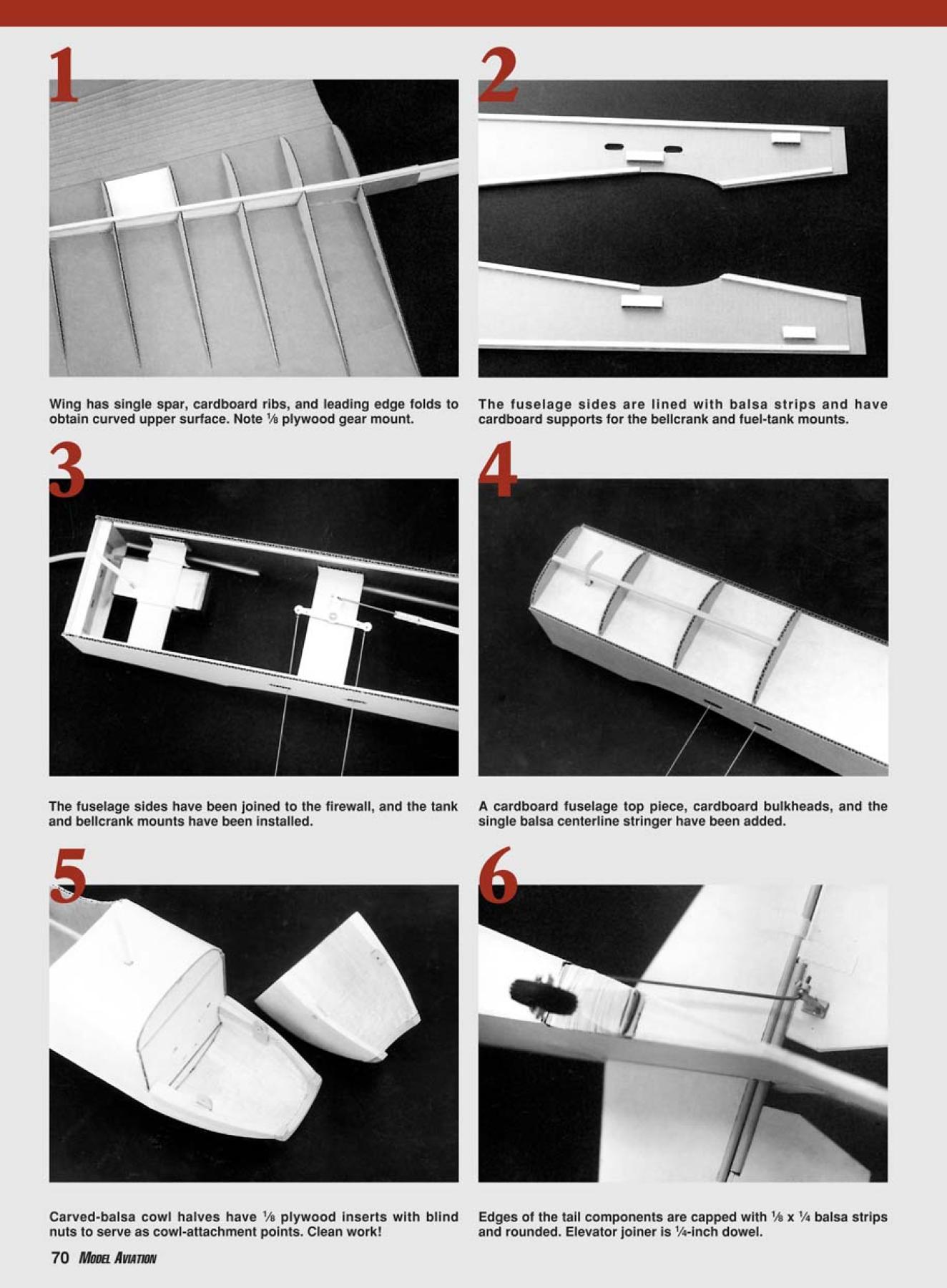 1

Wing has single spar, cardboard ribs, and leading edge folds to obtain curved upper surface. Note ⅛ plywood gear mount.

2

The fuselage sides are lined with balsa strips and have cardboard supports for the bellcrank and fuel-tank mounts.

3

The fuselage sides have been joined to the firewall, and the tank and bellcrank mounts have been installed.

4

A cardboard fuselage top piece, cardboard bulkheads, and the single balsa centerline stringer have been added.

5

Carved-balsa cowl halves have ⅛ plywood inserts with blind nuts to serve as cowl-attachment points. Clean work!

6

Edges of the tail components are capped with ⅛ x ¼ balsa strips and rounded. Elevator joiner is ¼-inch dowel.

70 MODEL AVIATION