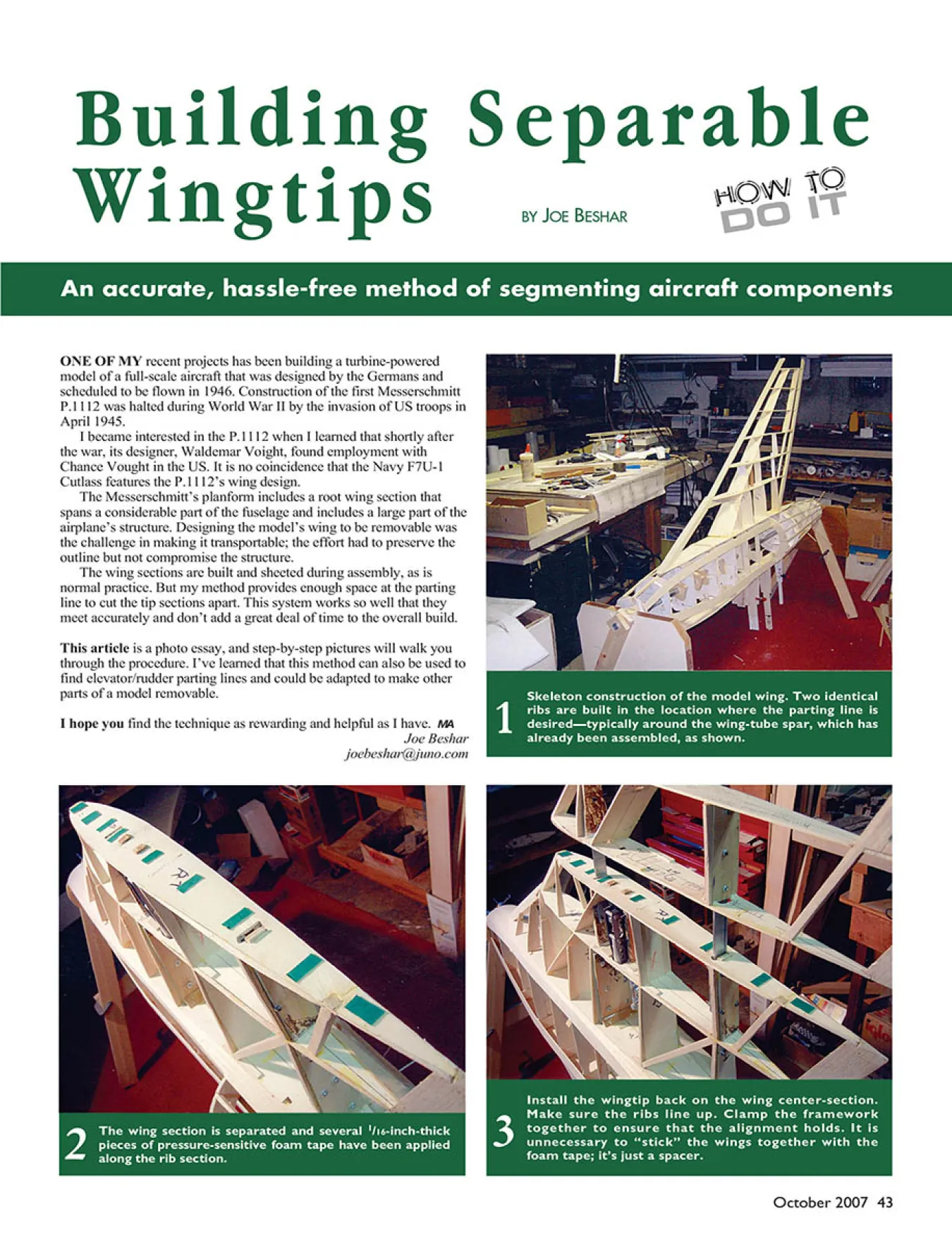 Building Separable Wingtips

BY JOE BESHAR

HOW TO DO IT

An accurate, hassle-free method of segmenting aircraft components

ONE OF MY recent projects has been building a turbine-powered model of a full-scale aircraft that was designed by the Germans and scheduled to be flown in 1946. Construction of the first Messerschmitt P.1112 was halted during World War II by the invasion of US troops in April 1945.

I became interested in the P.1112 when I learned that shortly after the war, its designer, Waldemar Voight, found employment with Chance Vought in the US. It is no coincidence that the Navy F7U-1 Cutlass features the P.1112's wing design.

The Messerschmitt's planform includes a root wing section that spans a considerable part of the fuselage and includes a large part of the airplane's structure. Designing the model's wing to be removable was the challenge in making it transportable; the effort had to preserve the outline but not compromise the structure.

The wing sections are built and sheeted during assembly, as is normal practice. But my method provides enough space at the parting line to cut the tip sections apart. This system works so well that they meet accurately and don't add a great deal of time to the overall build.

This article is a photo essay, and step-by-step pictures will walk you through the procedure. I've learned that this method can also be used to find elevator/rudder parting lines and could be adapted to make other parts of a model removable.

I hope you find the technique as rewarding and helpful as I have. MA
Joe Beshar
joebeshar@juno.com

1 Skeleton construction of the model wing. Two identical ribs are built in the location where the parting line is desired—typically around the wing-tube spar, which has already been assembled, as shown.

2 The wing section is separated and several $^1/_{16}$-inch-thick pieces of pressure-sensitive foam tape have been applied along the rib section.

3 Install the wingtip back on the wing center-section. Make sure the ribs line up. Clamp the framework together to ensure that the alignment holds. It is unnecessary to "stick" the wings together with the foam tape; it's just a spacer.

October 2007 43