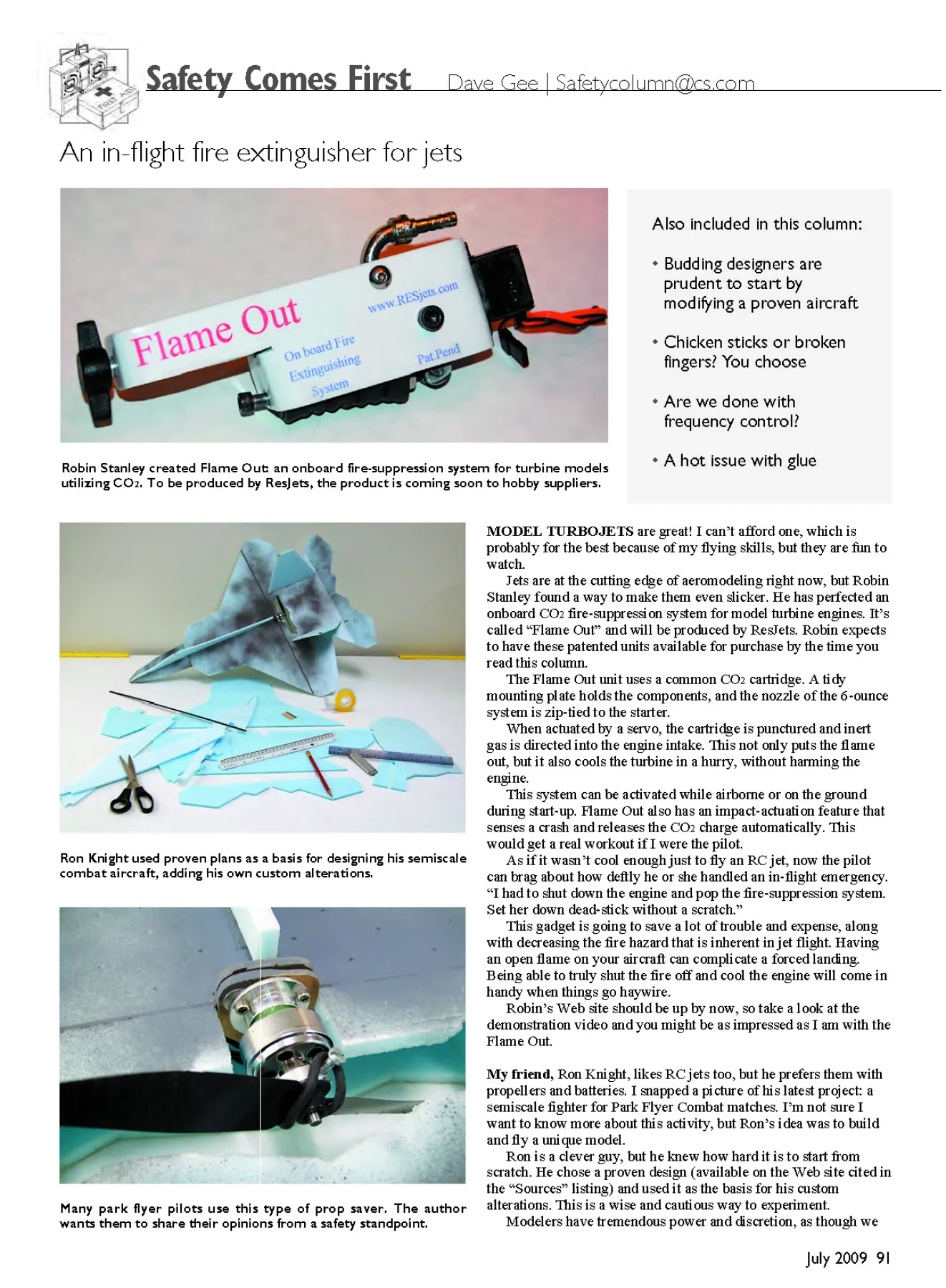 Safety Comes First Dave Gee | Safetycolumn@cs.com

An in-flight fire extinguisher for jets

Flame Out
www.RESjets.com
On board Fire Extinguishing System
Pat.Pend

Robin Stanley created Flame Out: an onboard fire-suppression system for turbine models utilizing $CO_2$. To be produced by ResJets, the product is coming soon to hobby suppliers.

Also included in this column:

• Budding designers are prudent to start by modifying a proven aircraft

• Chicken sticks or broken fingers? You choose

• Are we done with frequency control?

• A hot issue with glue

Ron Knight used proven plans as a basis for designing his semiscale combat aircraft, adding his own custom alterations.

Many park flyer pilots use this type of prop saver. The author wants them to share their opinions from a safety standpoint.

MODEL TURBOJETS are great! I can't afford one, which is probably for the best because of my flying skills, but they are fun to watch.

Jets are at the cutting edge of aeromodeling right now, but Robin Stanley found a way to make them even slicker. He has perfected an onboard $CO_2$ fire-suppression system for model turbine engines. It's called "Flame Out" and will be produced by ResJets. Robin expects to have these patented units available for purchase by the time you read this column.

The Flame Out unit uses a common $CO_2$ cartridge. A tidy mounting plate holds the components, and the nozzle of the 6-ounce system is zip-tied to the starter.

When actuated by a servo, the cartridge is punctured and inert gas is directed into the engine intake. This not only puts the flame out, but it also cools the turbine in a hurry, without harming the engine.

This system can be activated while airborne or on the ground during start-up. Flame Out also has an impact-actuation feature that senses a crash and releases the $CO_2$ charge automatically. This would get a real workout if I were the pilot.

As if it wasn't cool enough just to fly an RC jet, now the pilot can brag about how deftly he or she handled an in-flight emergency. "I had to shut down the engine and pop the fire-suppression system. Set her down dead-stick without a scratch."

This gadget is going to save a lot of trouble and expense, along with decreasing the fire hazard that is inherent in jet flight. Having an open flame on your aircraft can complicate a forced landing. Being able to truly shut the fire off and cool the engine will come in handy when things go haywire.

Robin's Web site should be up by now, so take a look at the demonstration video and you might be as impressed as I am with the Flame Out.

My friend, Ron Knight, likes RC jets too, but he prefers them with propellers and batteries. I snapped a picture of his latest project: a semiscale fighter for Park Flyer Combat matches. I'm not sure I want to know more about this activity, but Ron's idea was to build and fly a unique model.

Ron is a clever guy, but he knew how hard it is to start from scratch. He chose a proven design (available on the Web site cited in the "Sources" listing) and used it as the basis for his custom alterations. This is a wise and cautious way to experiment.

Modelers have tremendous power and discretion, as though we

July 2009 91